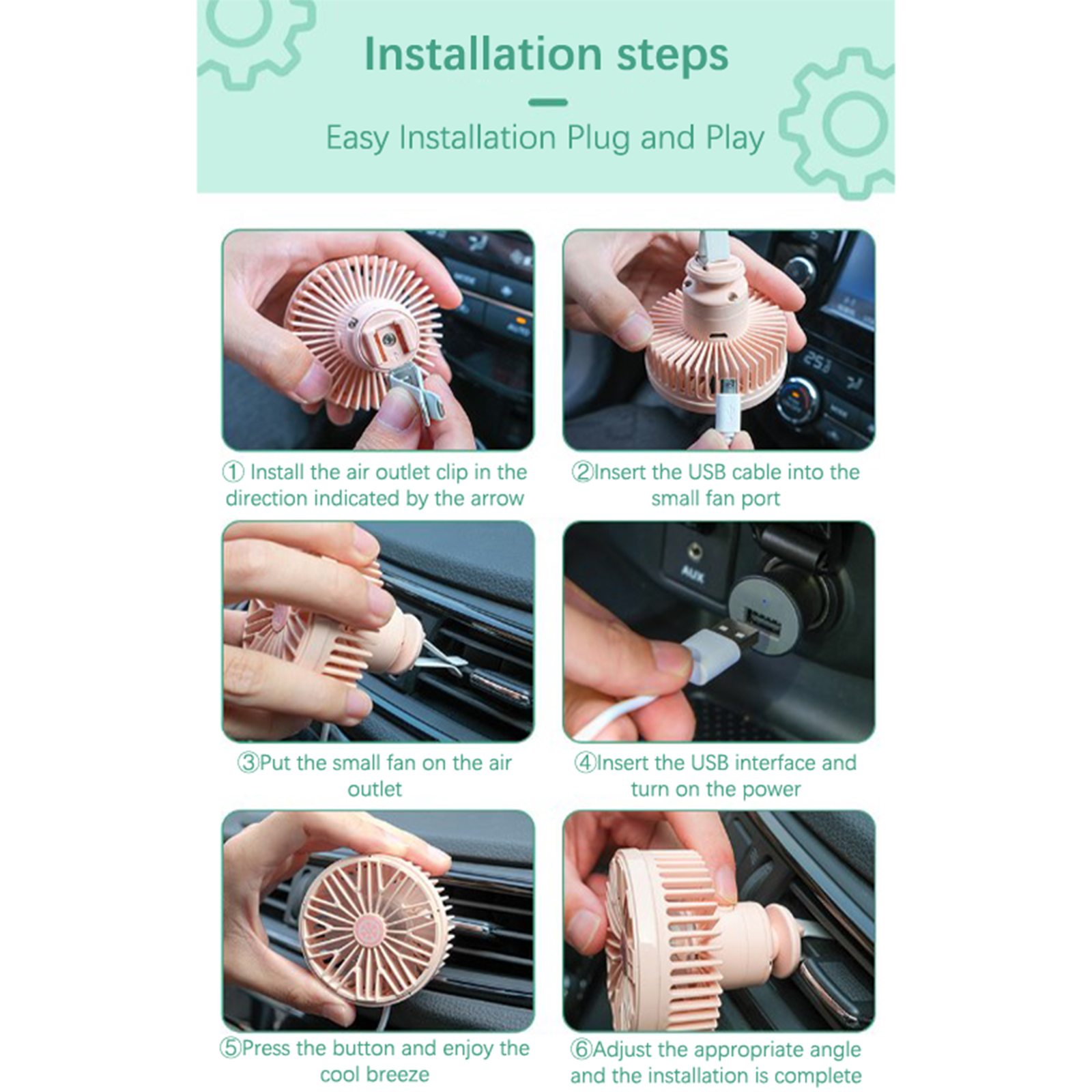 Installation steps

Easy Installation Plug and Play

① Install the air outlet clip in the direction indicated by the arrow

②Insert the USB cable into the small fan port

③Put the small fan on the air outlet

④Insert the USB interface and turn on the power

⑤Press the button and enjoy the cool breeze

⑥Adjust the appropriate angle and the installation is complete