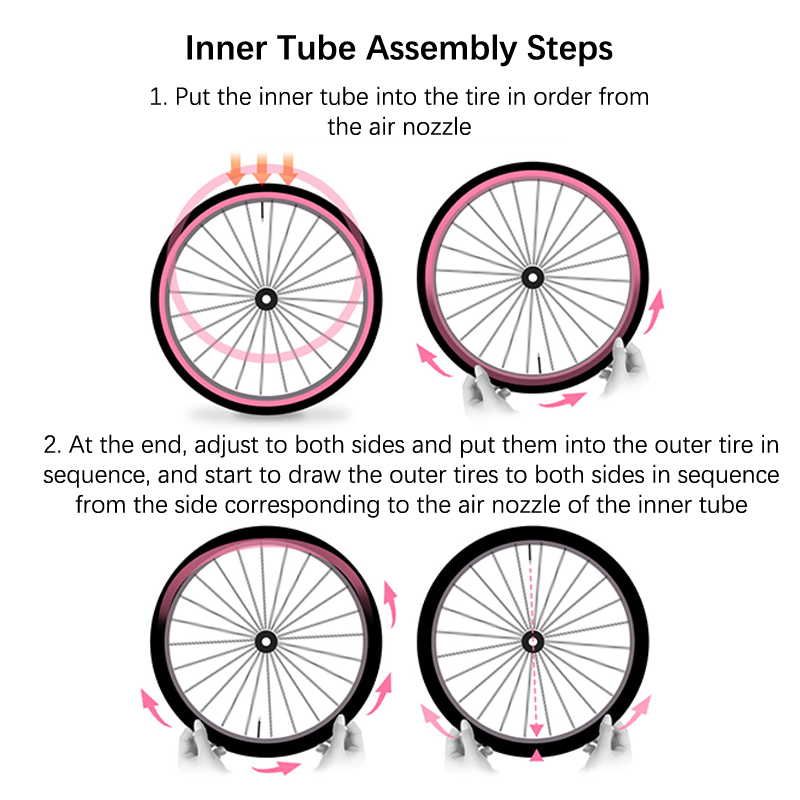 Inner Tube Assembly Steps

1. Put the inner tube into the tire in order from the air nozzle

2. At the end, adjust to both sides and put them into the outer tire in sequence, and start to draw the outer tires to both sides in sequence from the side corresponding to the air nozzle of the inner tube