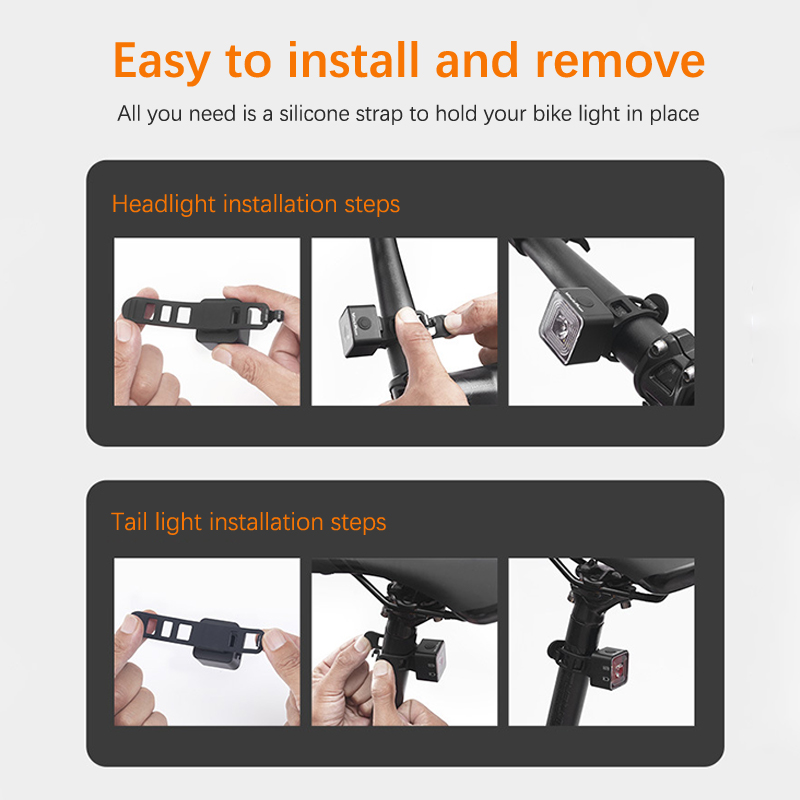 Easy to install and remove

All you need is a silicone strap to hold your bike light in place

Headlight installation steps

Tail light installation steps