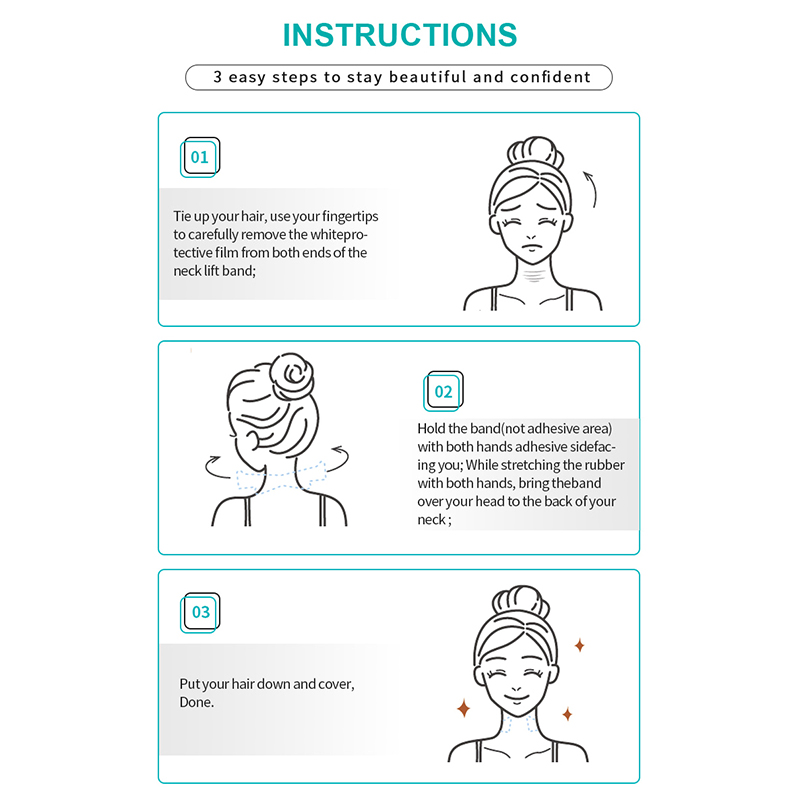 INSTRUCTIONS

3 easy steps to stay beautiful and confident

01

Tie up your hair, use your fingertips to carefully remove the whiteprotective film from both ends of the neck lift band;

02

Hold the band(not adhesive area) with both hands adhesive sidefacing you; While stretching the rubber with both hands, bring theband over your head to the back of your neck ;

03

Put your hair down and cover, Done.