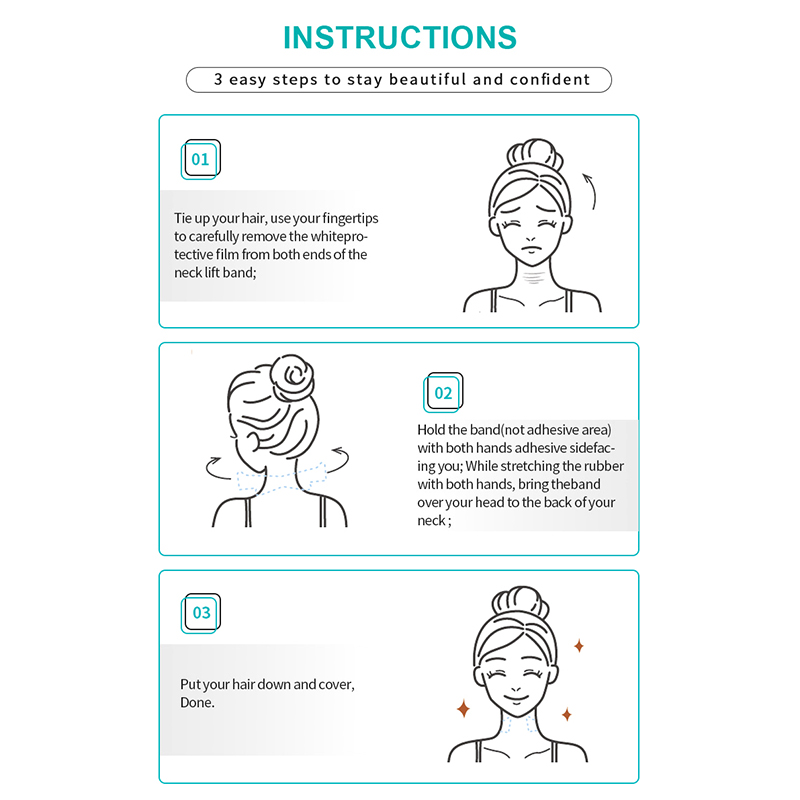 INSTRUCTIONS

3 easy steps to stay beautiful and confident

01

Tie up your hair, use your fingertips to carefully remove the whiteprotective film from both ends of the neck lift band;

02

Hold the band(not adhesive area) with both hands adhesive sidefacing you; While stretching the rubber with both hands, bring theband over your head to the back of your neck ;

03

Put your hair down and cover, Done.