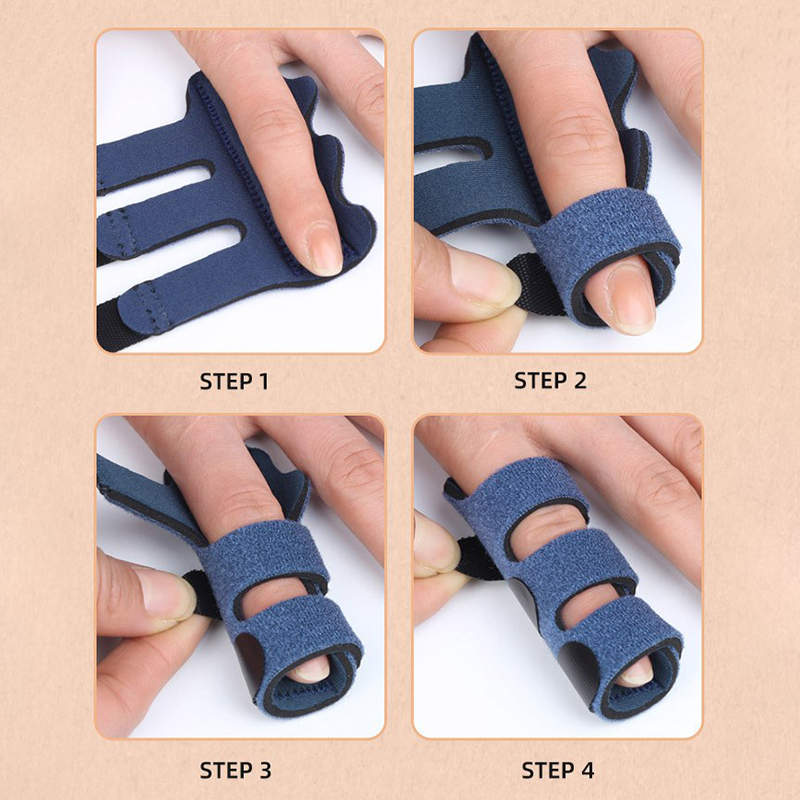 STEP 1

STEP 2

STEP 3

STEP 4