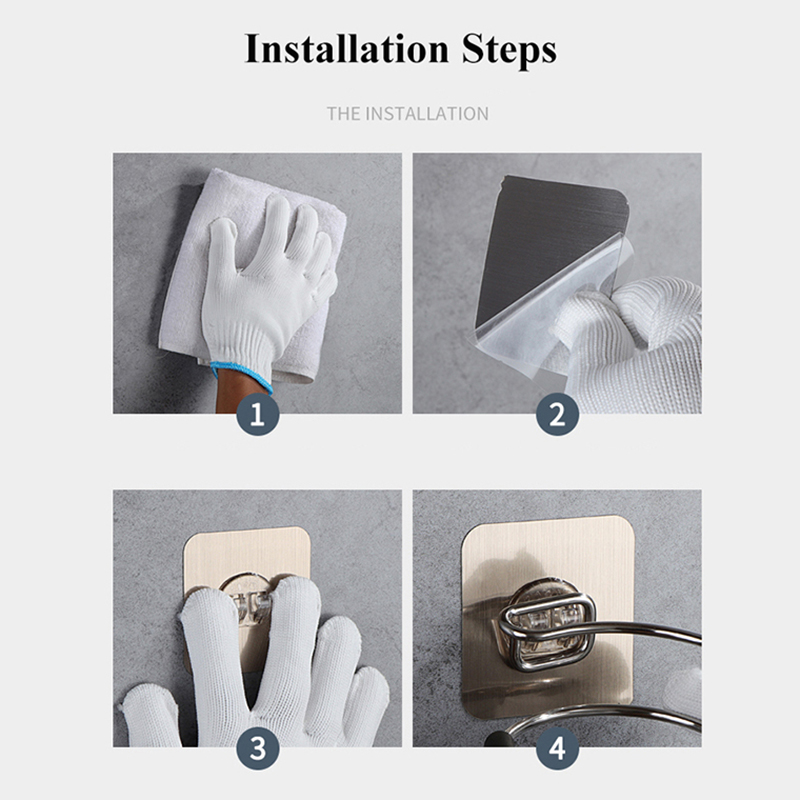 Installation Steps

THE INSTALLATION

1

2

3

4