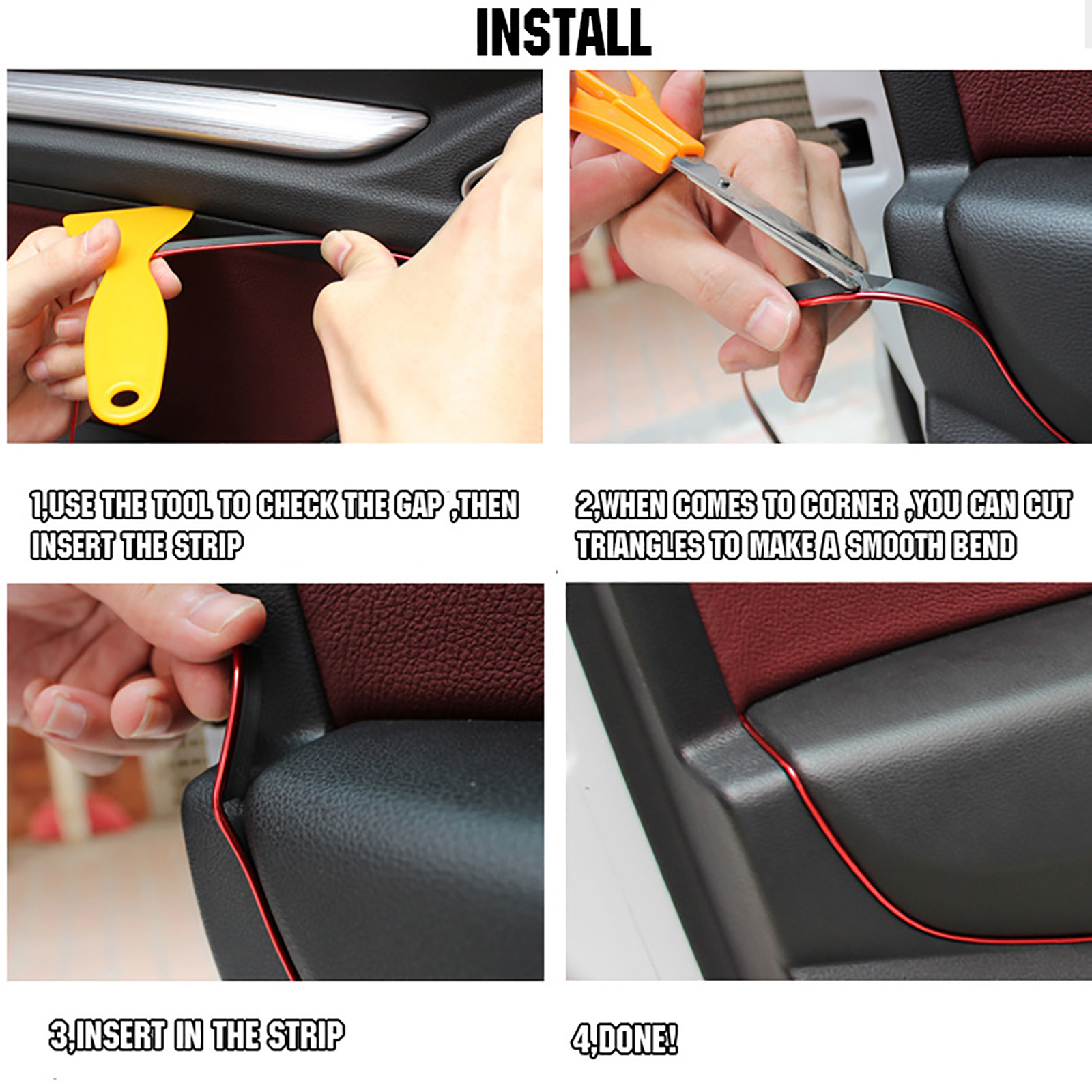 INSTALL

1,USE THE TOOL TO CHECK THE GAP ,THEN INSERT THE STRIP

2,WHEN COMES TO CORNER ,YOU CAN CUT TRIANGLES TO MAKE A SMOOTH BEND

3,INSERT IN THE STRIP

4,DONE!