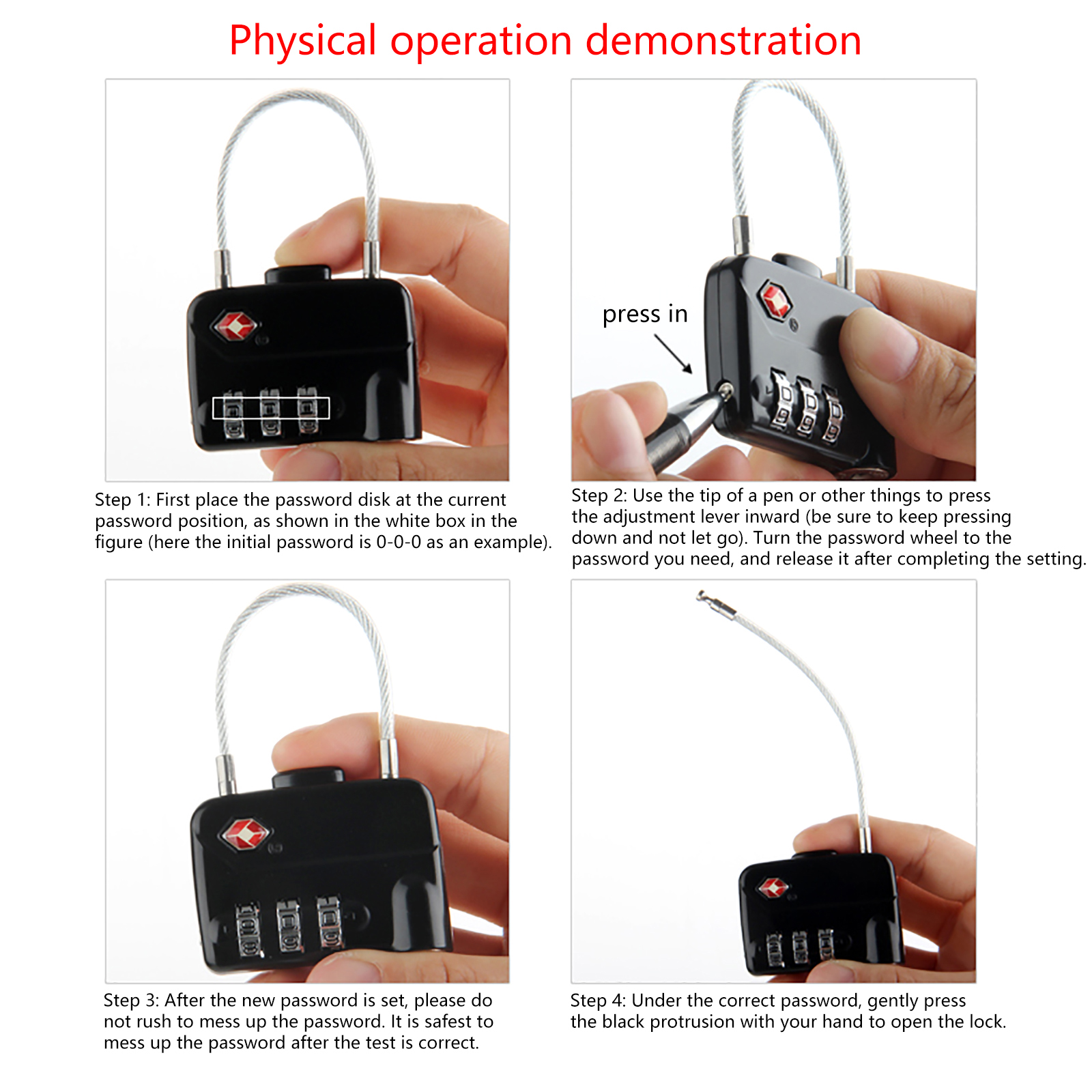 Physical operation demonstration

Step 1: First place the password disk at the current password position, as shown in the white box in the figure (here the initial password is 0-0-0 as an example).

press in

Step 2: Use the tip of a pen or other things to press the adjustment lever inward (be sure to keep pressing down and not let go). Turn the password wheel to the password you need, and release it after completing the setting.

Step 3: After the new password is set, please do not rush to mess up the password. It is safest to mess up the password after the test is correct.

Step 4: Under the correct password, gently press the black protrusion with your hand to open the lock.