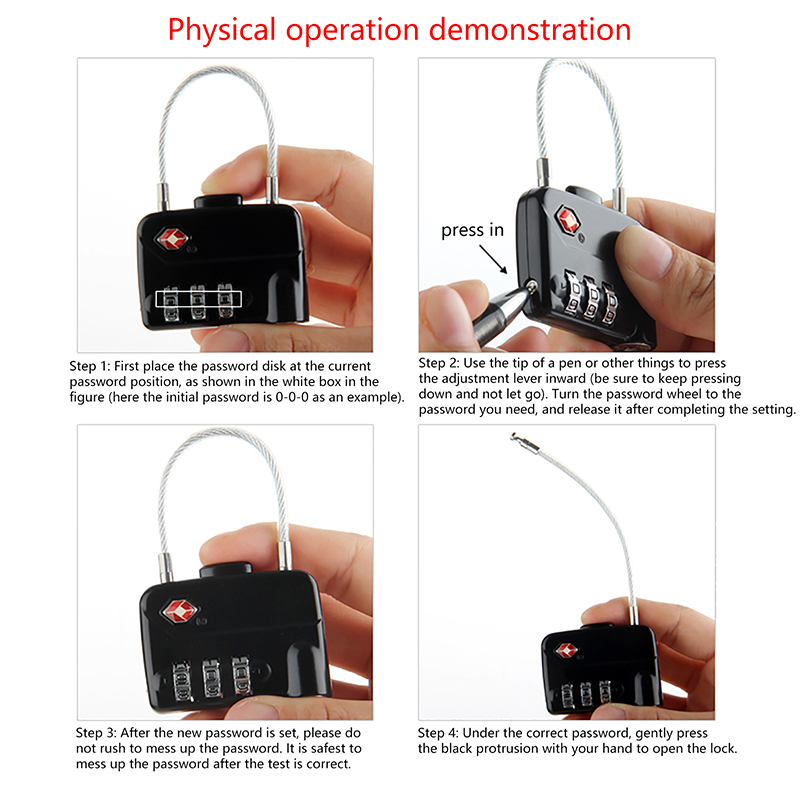 Physical operation demonstration

Step 1: First place the password disk at the current password position, as shown in the white box in the figure (here the initial password is 0-0-0 as an example).

press in

Step 2: Use the tip of a pen or other things to press the adjustment lever inward (be sure to keep pressing down and not let go). Turn the password wheel to the password you need, and release it after completing the setting.

Step 3: After the new password is set, please do not rush to mess up the password. It is safest to mess up the password after the test is correct.

Step 4: Under the correct password, gently press the black protrusion with your hand to open the lock.