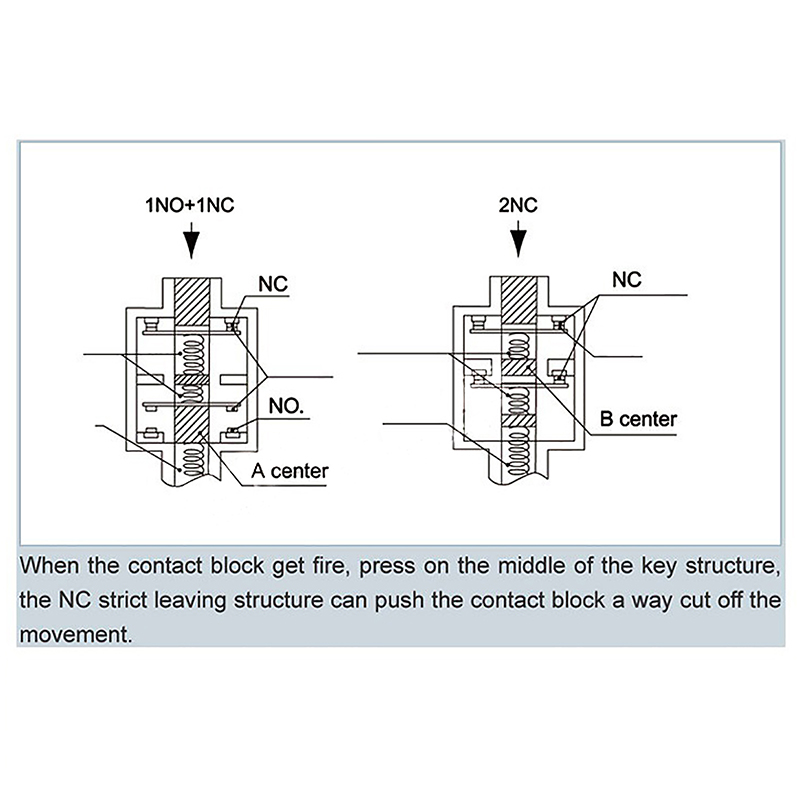 1NO+1NC

NC

NO.

A center

2NC

NC

B center

When the contact block get fire, press on the middle of the key structure, the NC strict leaving structure can push the contact block a way cut off the movement.