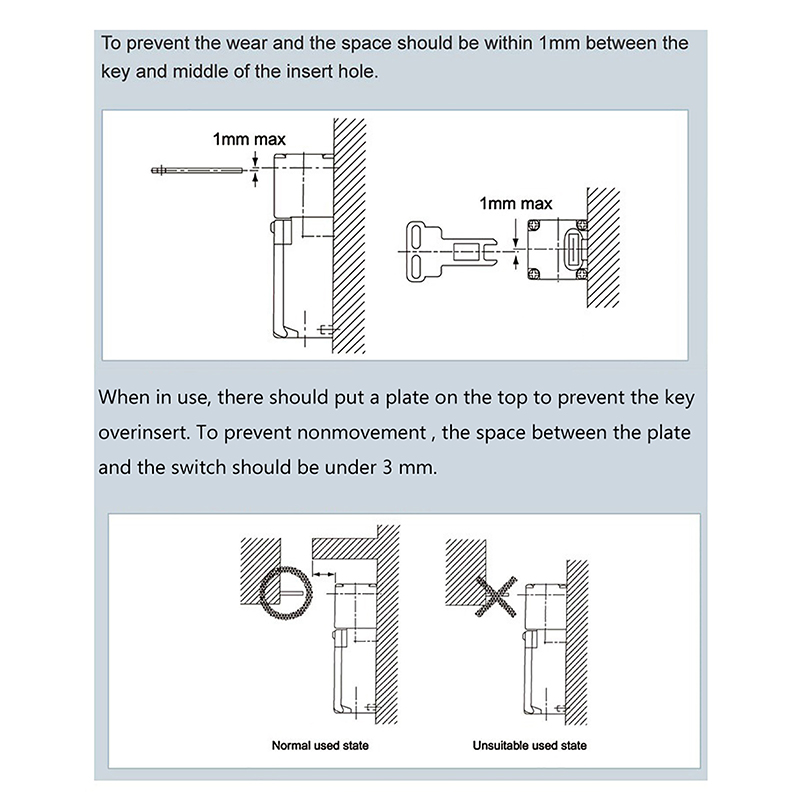 To prevent the wear and the space should be within 1mm between the key and middle of the insert hole.

1mm max

1mm max

When in use, there should put a plate on the top to prevent the key overinsert. To prevent nonmovement , the space between the plate and the switch should be under 3 mm.

Normal used state

Unsuitable used state