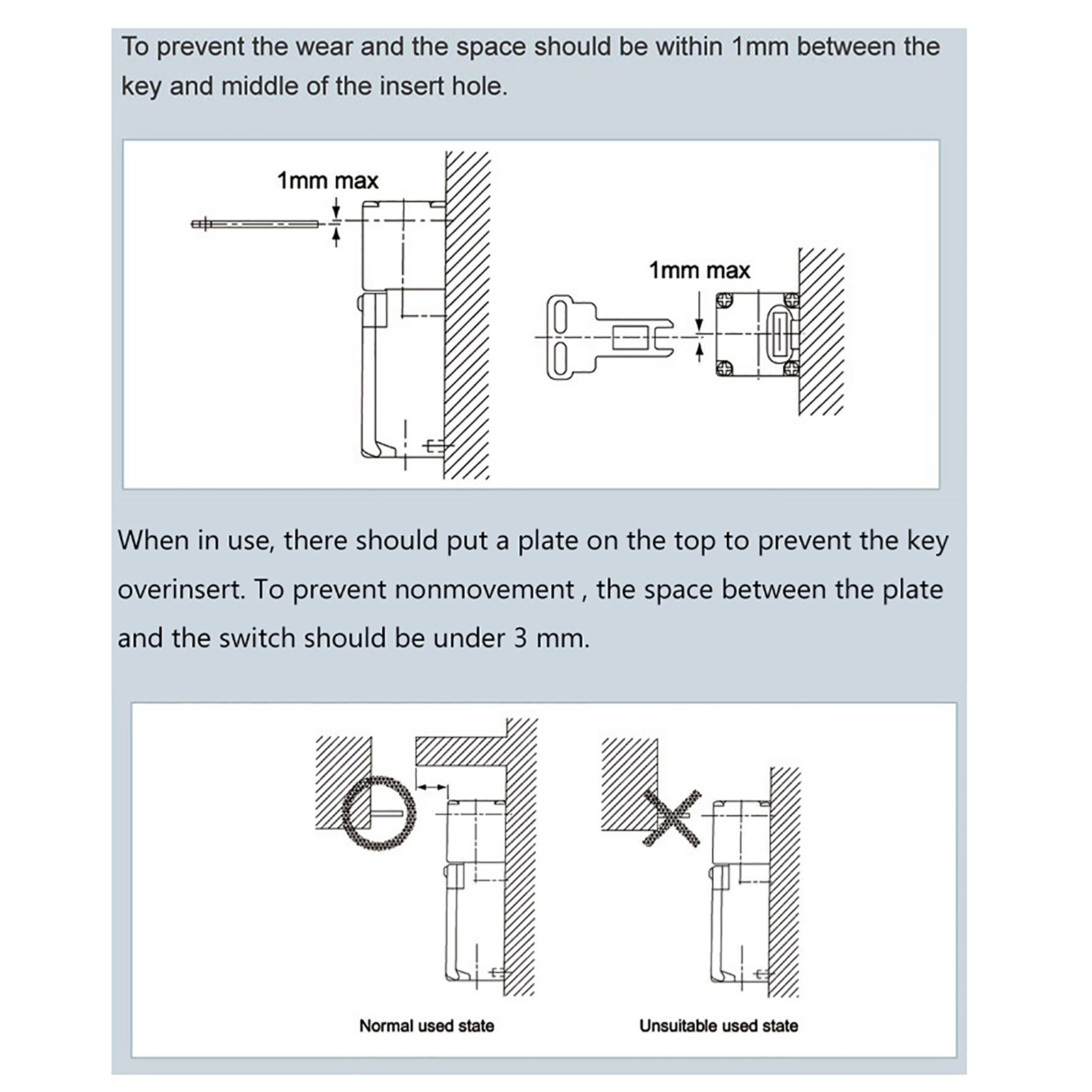 To prevent the wear and the space should be within 1mm between the key and middle of the insert hole.

1mm max

1mm max

When in use, there should put a plate on the top to prevent the key overinsert. To prevent nonmovement , the space between the plate and the switch should be under 3 mm.

Normal used state

Unsuitable used state