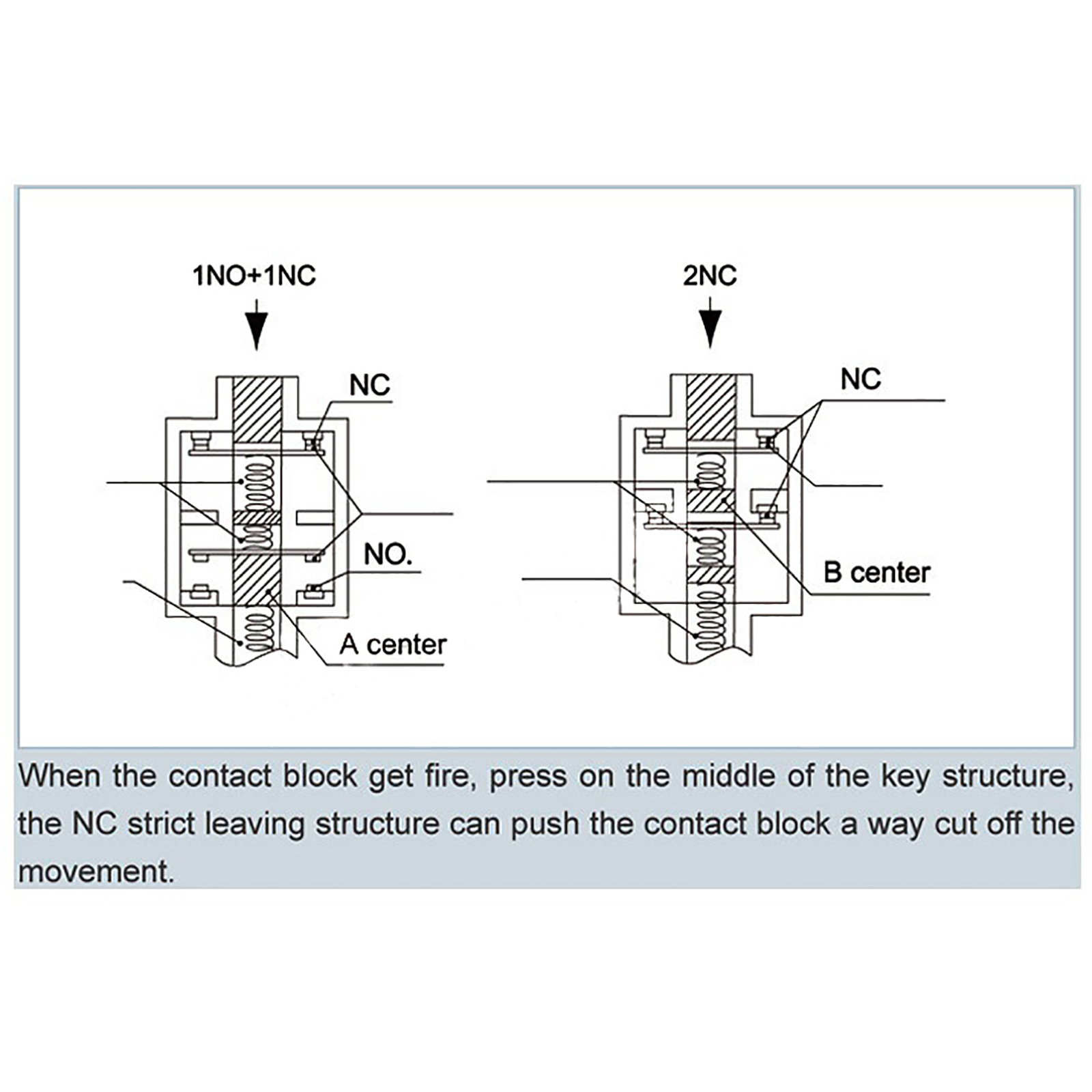 1NO+1NC

NC

NO.

A center

2NC

NC

B center

When the contact block get fire, press on the middle of the key structure, the NC strict leaving structure can push the contact block a way cut off the movement.