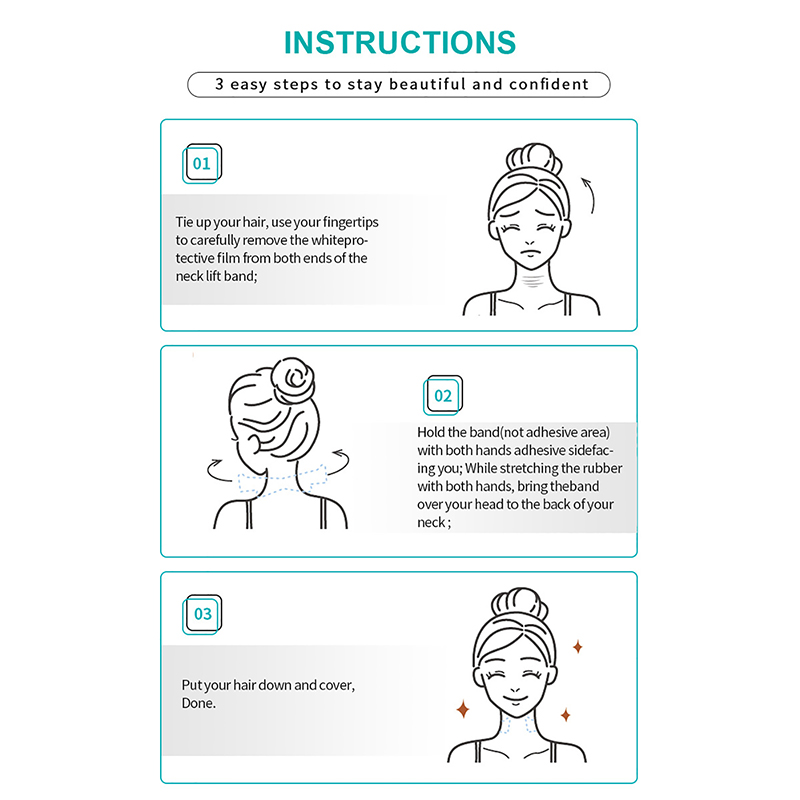 INSTRUCTIONS

3 easy steps to stay beautiful and confident

01

Tie up your hair, use your fingertips to carefully remove the whiteprotective film from both ends of the neck lift band;

02

Hold the band(not adhesive area) with both hands adhesive sidefacing you; While stretching the rubber with both hands, bring theband over your head to the back of your neck ;

03

Put your hair down and cover, Done.