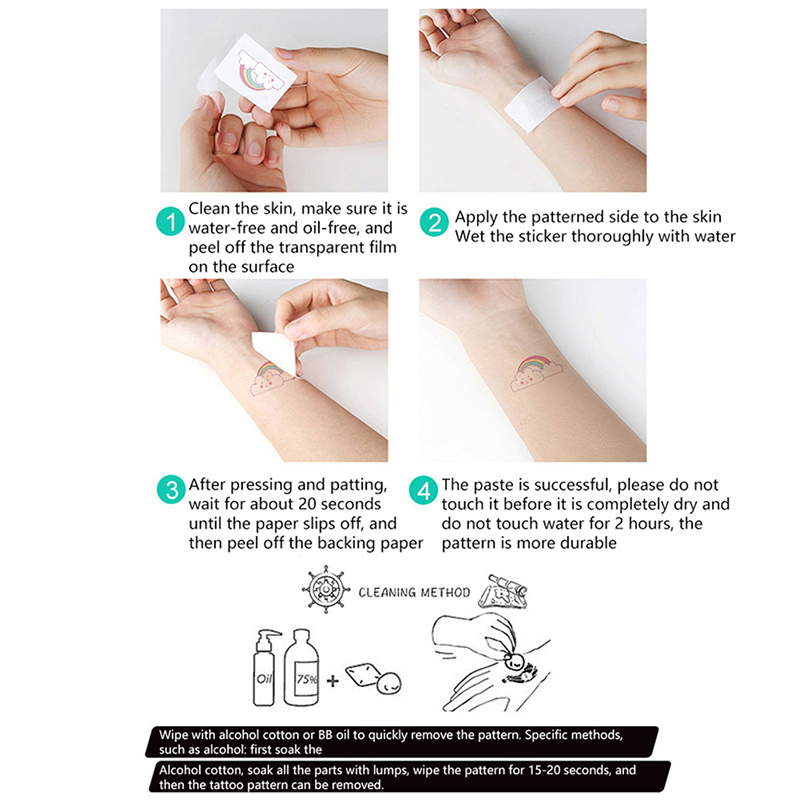 1 Clean the skin, make sure it is water-free and oil-free, and peel off the transparent film on the surface

2 Apply the patterned side to the skin
Wet the sticker thoroughly with water

3 After pressing and patting, wait for about 20 seconds until the paper slips off, and then peel off the backing paper

4 The paste is successful, please do not touch it before it is completely dry and do not touch water for 2 hours, the pattern is more durable

CLEANING METHOD

Oil

75%

+

Wipe with alcohol cotton or BB oil to quickly remove the pattern. Specific methods, such as alcohol: first soak the

Alcohol cotton, soak all the parts with lumps, wipe the pattern for 15-20 seconds, and then the tattoo pattern can be removed.