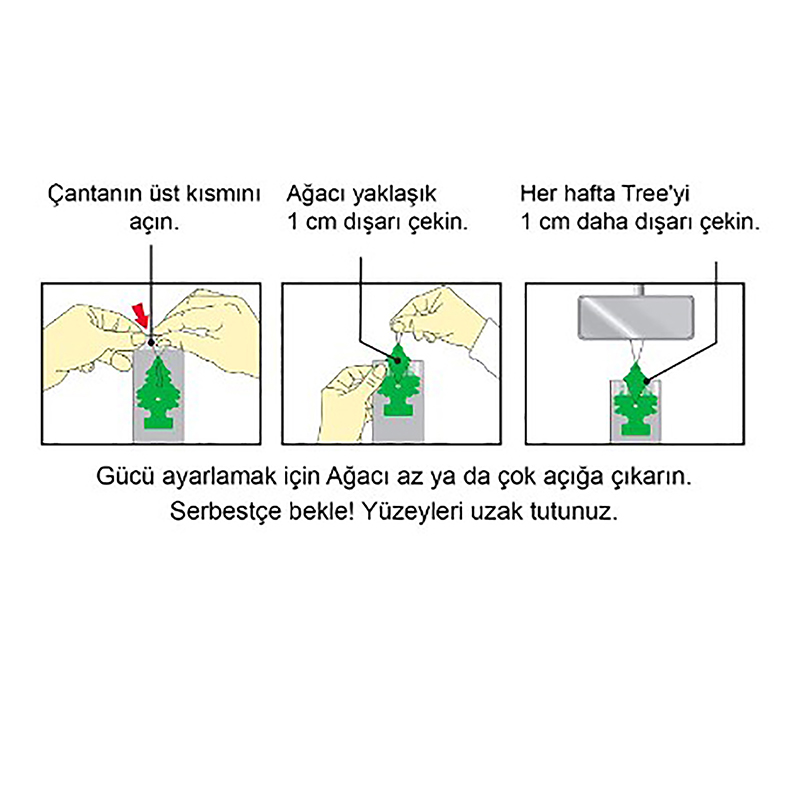 Çantanın üst kısmını açın.

Ağacı yaklaşık 1 cm dışarı çekin.

Her hafta Tree'yi 1 cm daha dışarı çekin.

Gücü ayarlamak için Ağacı az ya da çok açığa çıkarın.
Serbestçe bekle! Yüzeyleri uzak tutunuz.