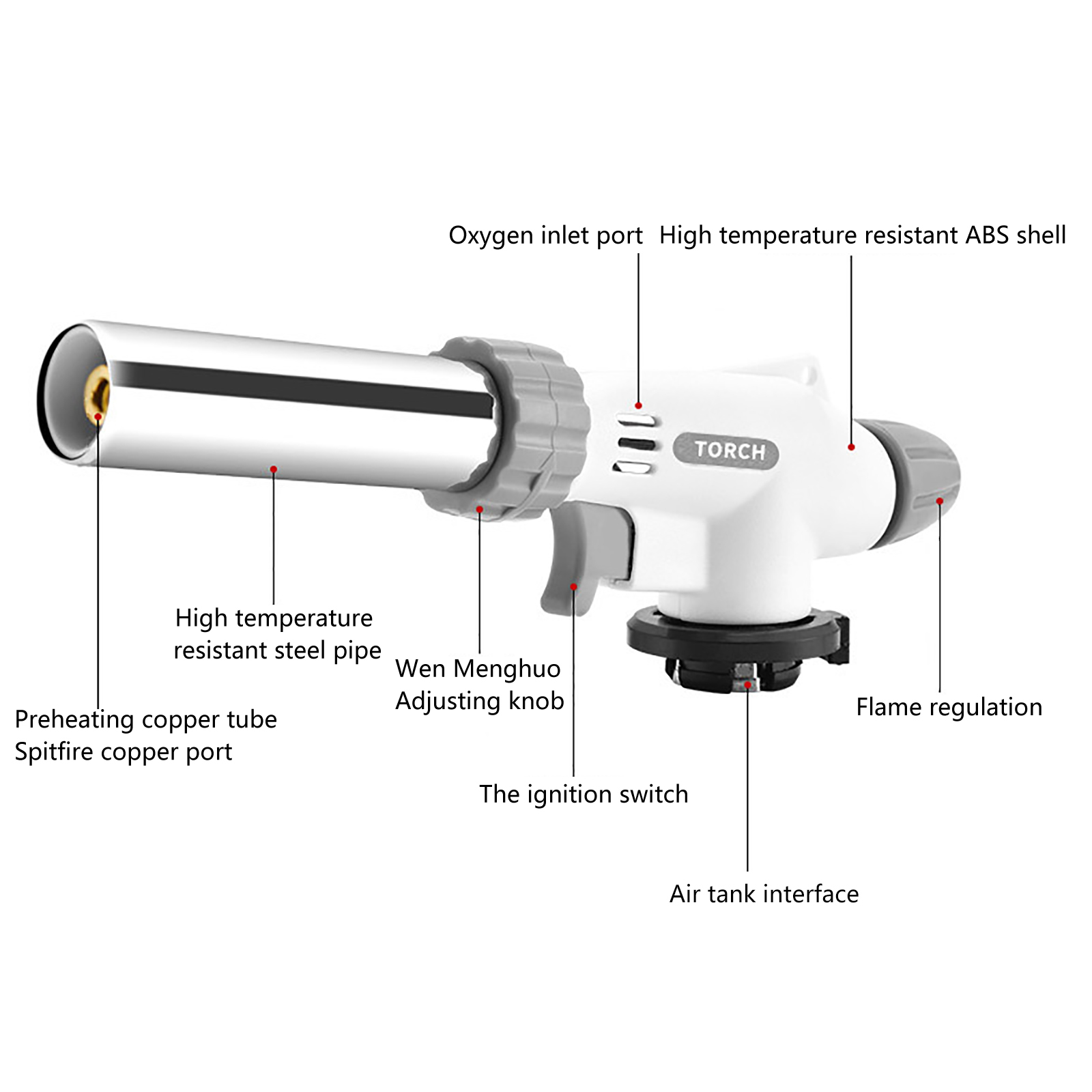 Oxygen inlet port High temperature resistant ABS shell

TORCH

High temperature resistant steel pipe

Wen Menghuo Adjusting knob

Preheating copper tube Spitfire copper port

Flame regulation

The ignition switch

Air tank interface