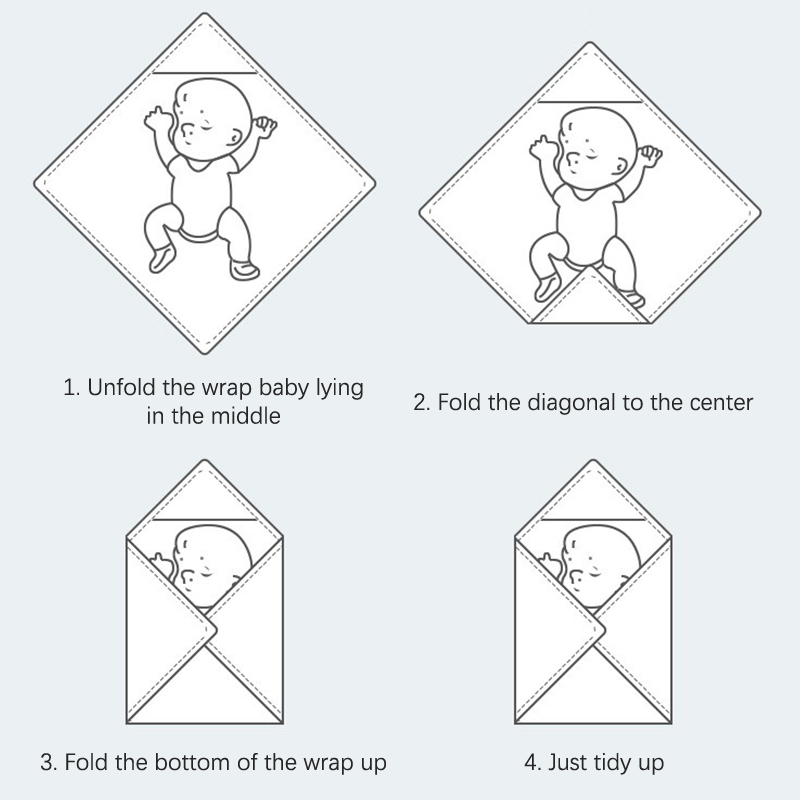 1. Unfold the wrap baby lying in the middle

2. Fold the diagonal to the center

3. Fold the bottom of the wrap up

4. Just tidy up