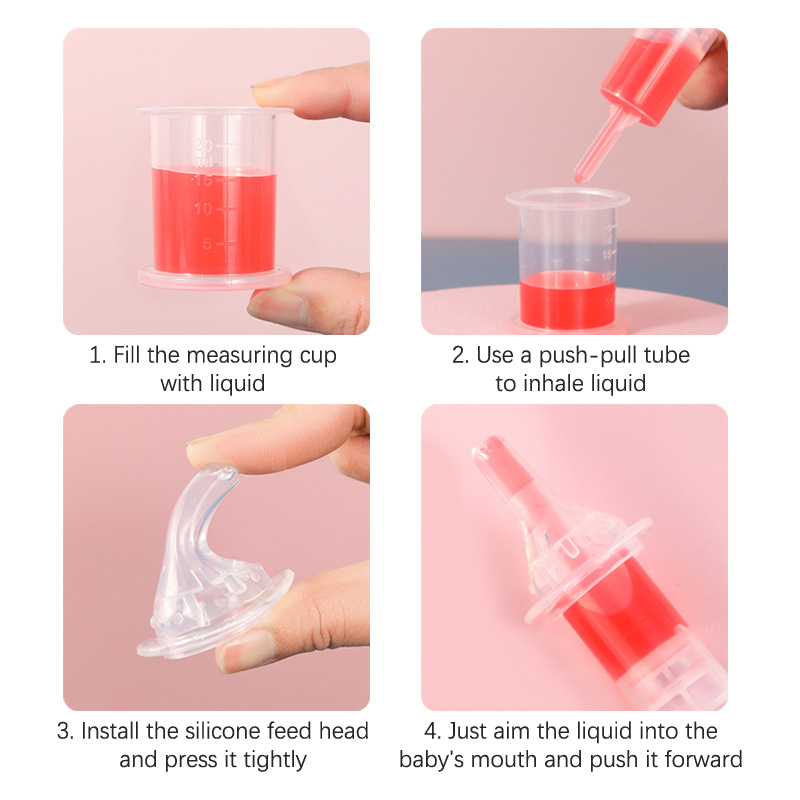 20
ml
15
10
5

1. Fill the measuring cup with liquid

15
10

2. Use a push-pull tube to inhale liquid

3. Install the silicone feed head and press it tightly

4. Just aim the liquid into the baby's mouth and push it forward