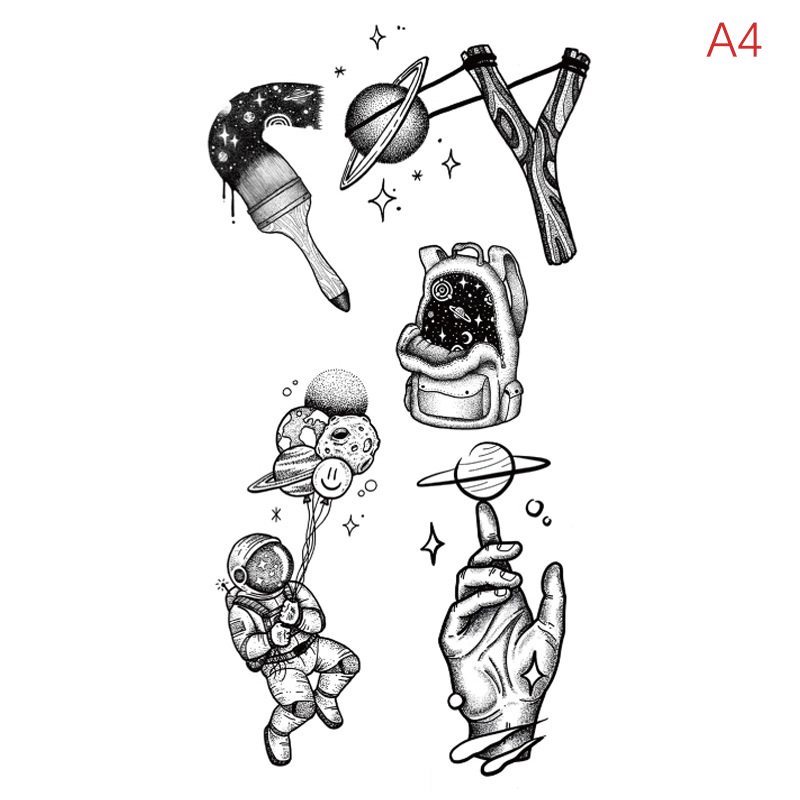 A4