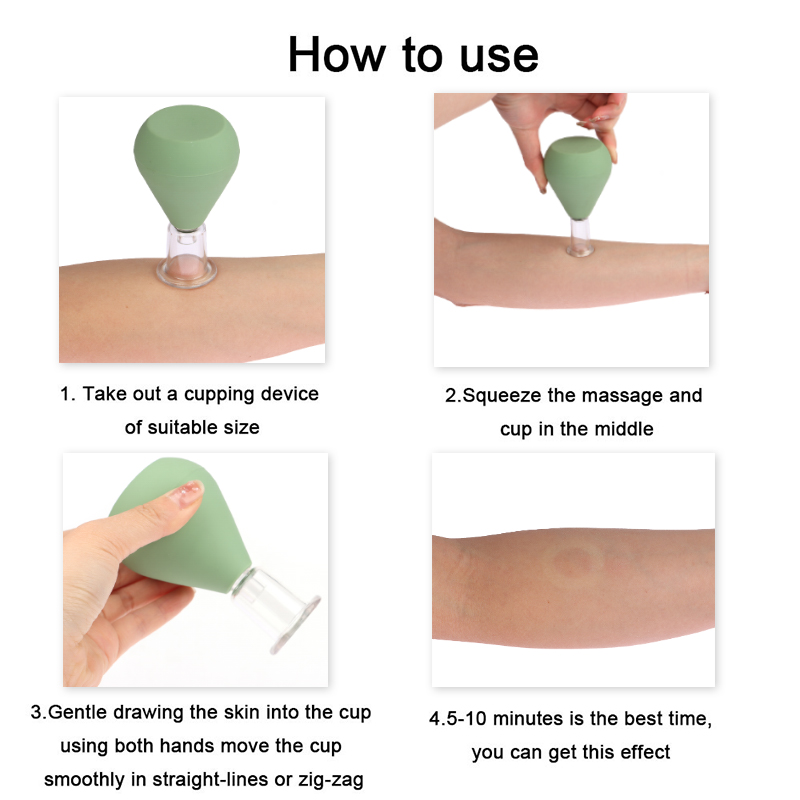 How to use

1. Take out a cupping device of suitable size

2.Squeeze the massage and cup in the middle

3.Gentle drawing the skin into the cup using both hands move the cup smoothly in straight-lines or zig-zag

4.5-10 minutes is the best time, you can get this effect