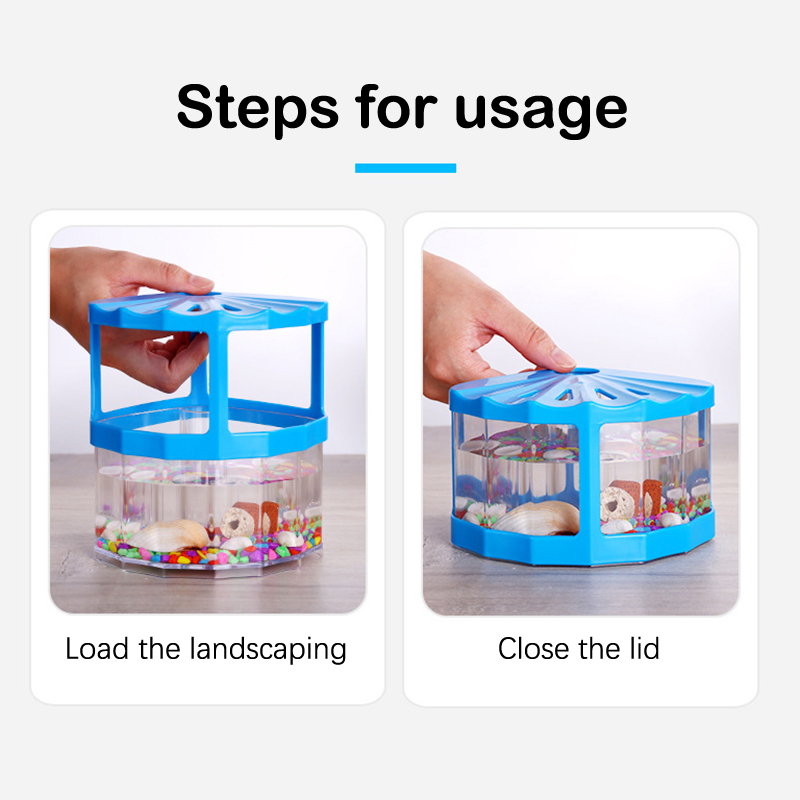 Steps for usage

Load the landscaping

Close the lid