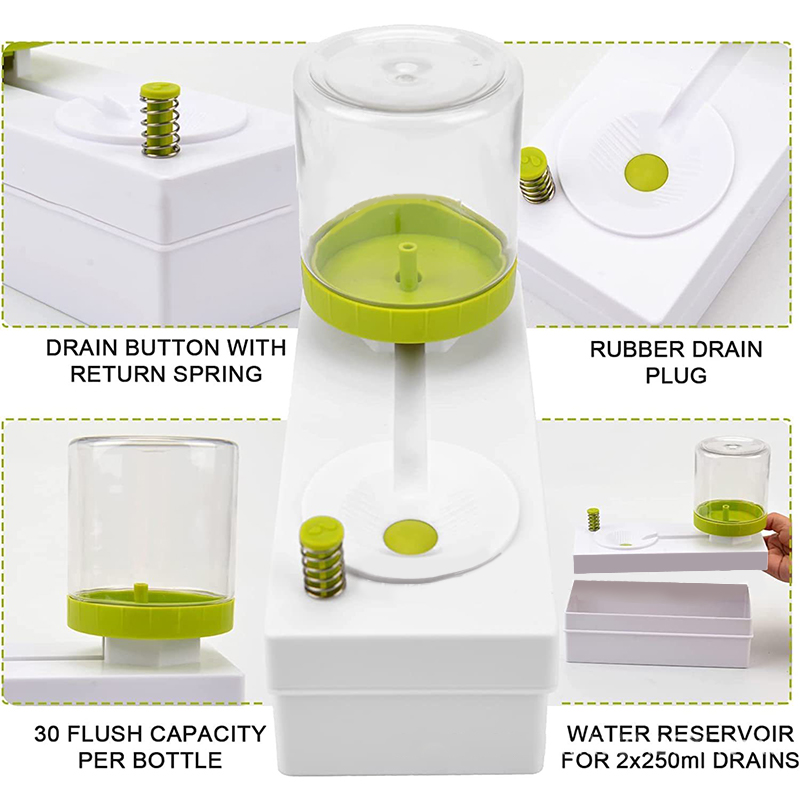 DRAIN BUTTON WITH RETURN SPRING

RUBBER DRAIN PLUG

30 FLUSH CAPACITY PER BOTTLE

WATER RESERVOIR FOR 2x250ml DRAINS