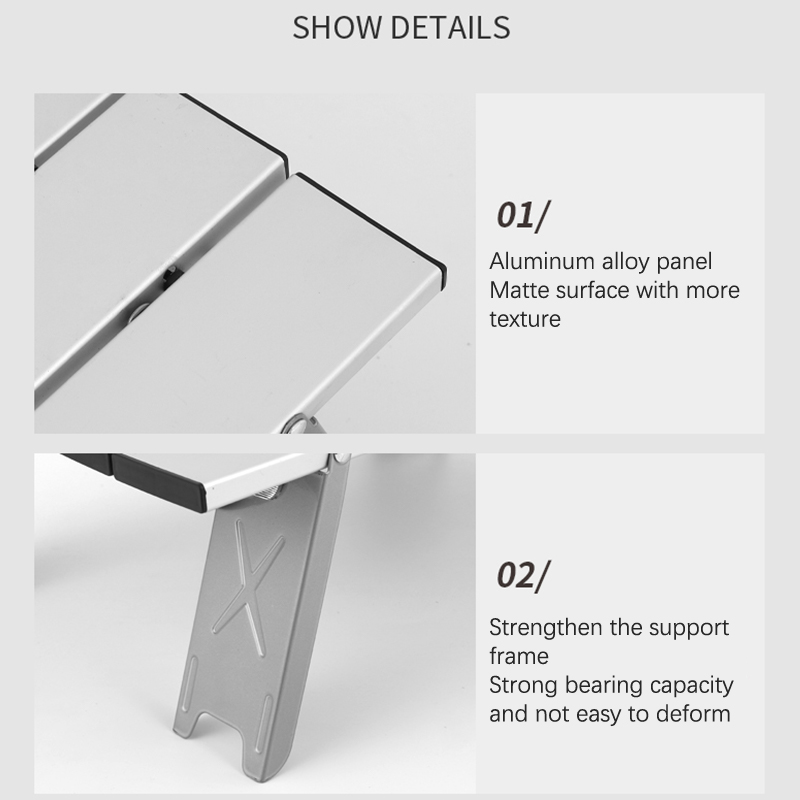 SHOW DETAILS

01/

Aluminum alloy panel
Matte surface with more texture

02/

Strengthen the support frame
Strong bearing capacity and not easy to deform