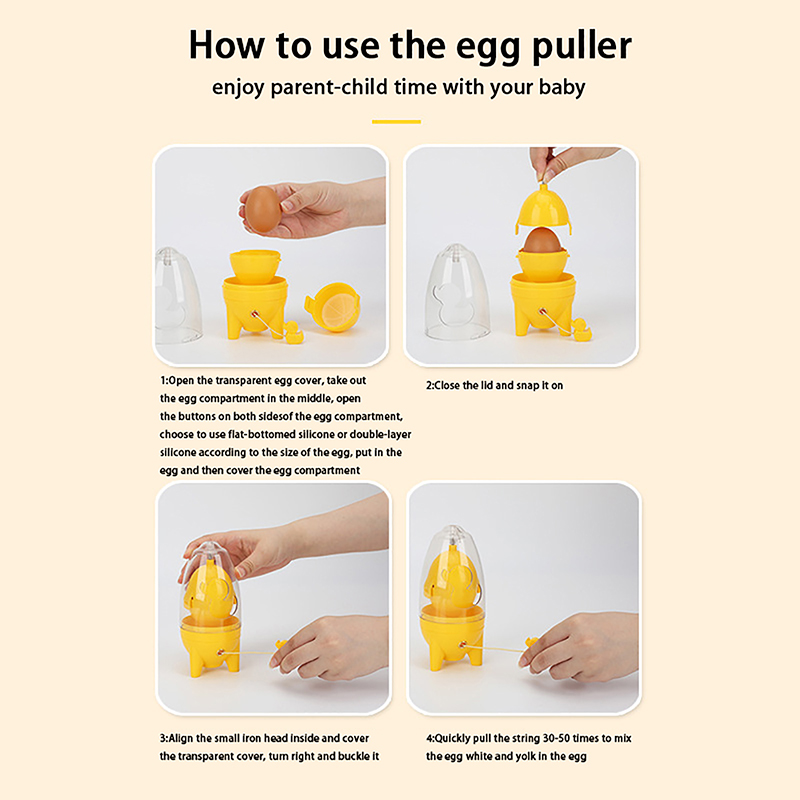 How to use the egg puller

enjoy parent-child time with your baby

1:Open the transparent egg cover, take out the egg compartment in the middle, open the buttons on both sidesof the egg compartment, choose to use flat-bottomed silicone or double-layer silicone according to the size of the egg, put in the egg and then cover the egg compartment

2:Close the lid and snap it on

3:Align the small iron head inside and cover the transparent cover, turn right and buckle it

4:Quickly pull the string 30-50 times to mix the egg white and yolk in the egg