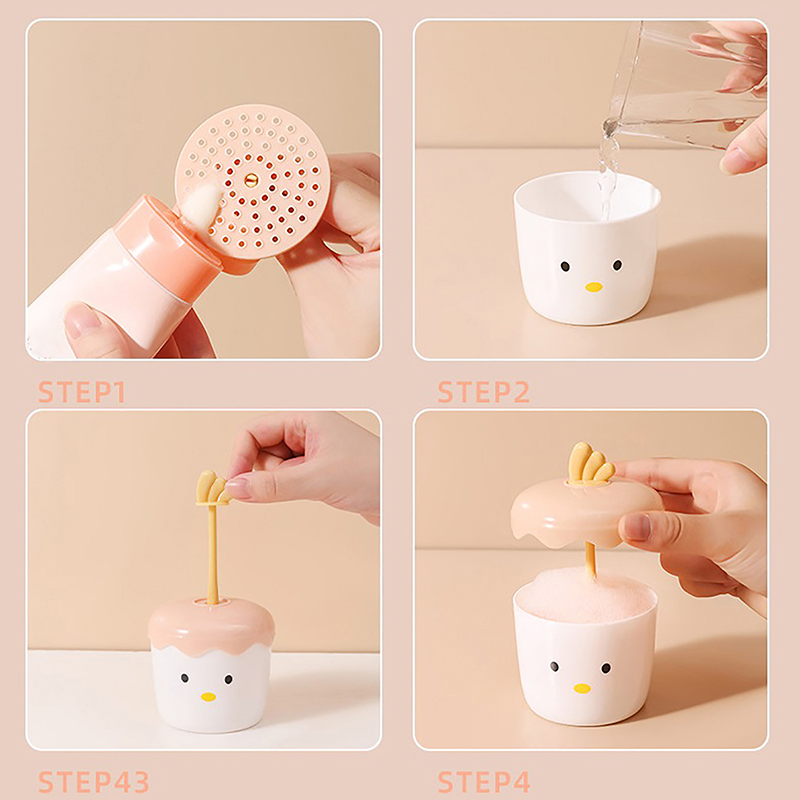 STEP1

STEP2

STEP43

STEP4