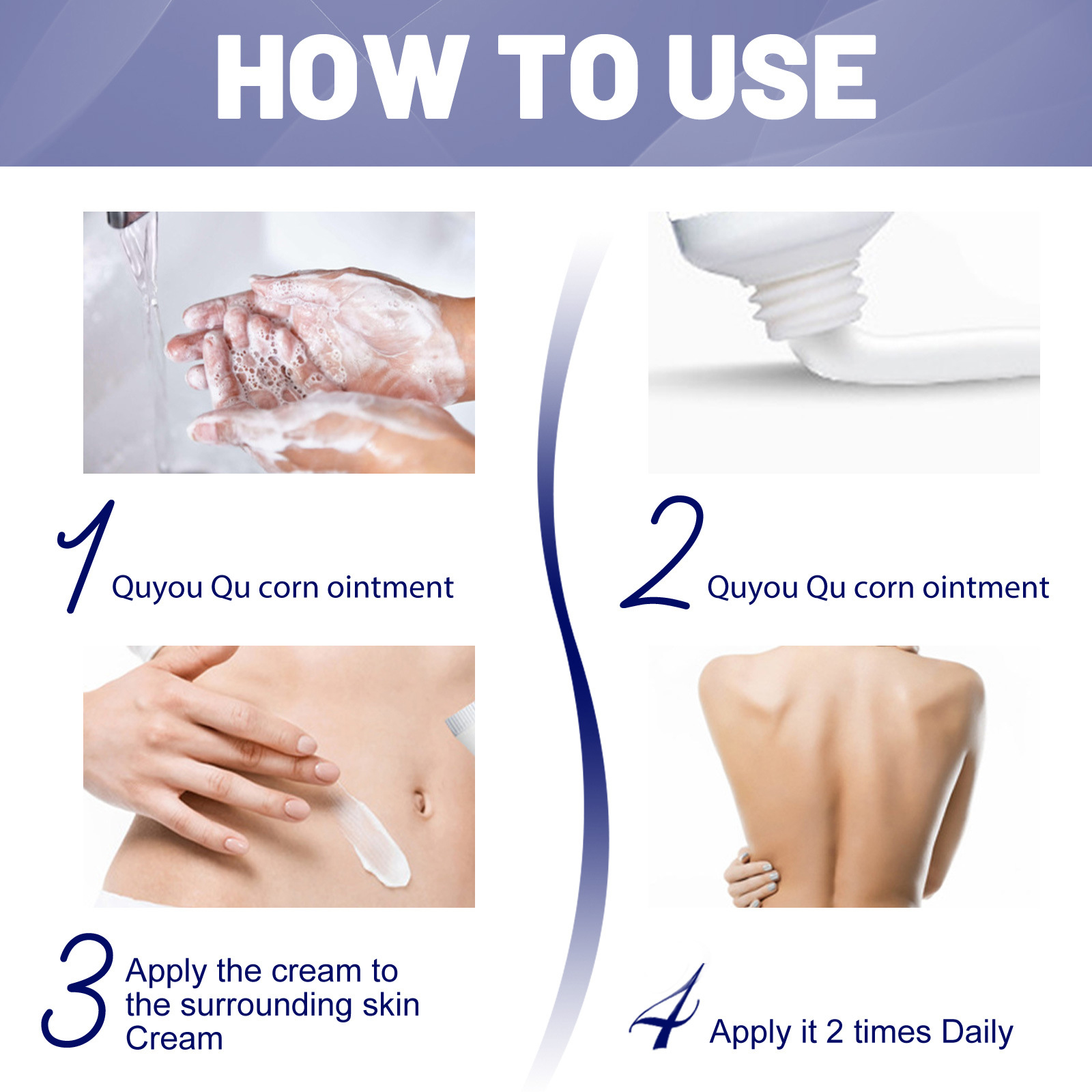 HOW TO USE

1 Quyou Qu corn ointment

2 Quyou Qu corn ointment

3 Apply the cream to the surrounding skin Cream

4 Apply it 2 times Daily