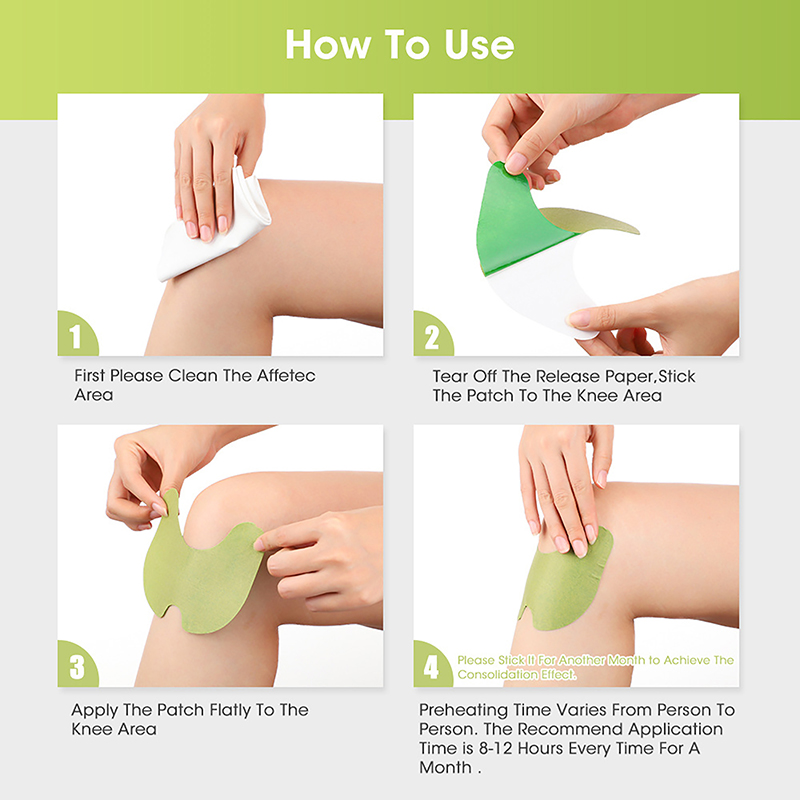 How To Use

1

First Please Clean The Affetec Area

2

Tear Off The Release Paper,Stick The Patch To The Knee Area

3

Apply The Patch Flatly To The Knee Area

4

Please Stick It For Another Month to Achieve The Consolidation Effect.

Preheating Time Varies From Person To Person. The Recommend Application Time is 8-12 Hours Every Time For A Month .