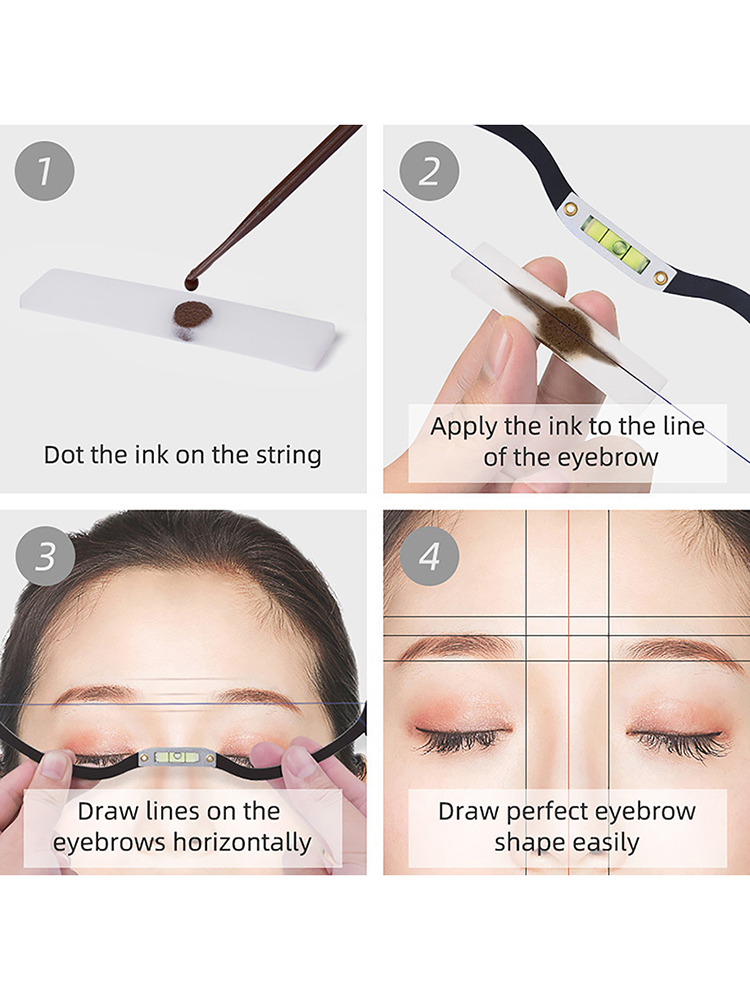 1

Dot the ink on the string

2

Apply the ink to the line of the eyebrow

3

Draw lines on the eyebrows horizontally

4

Draw perfect eyebrow shape easily