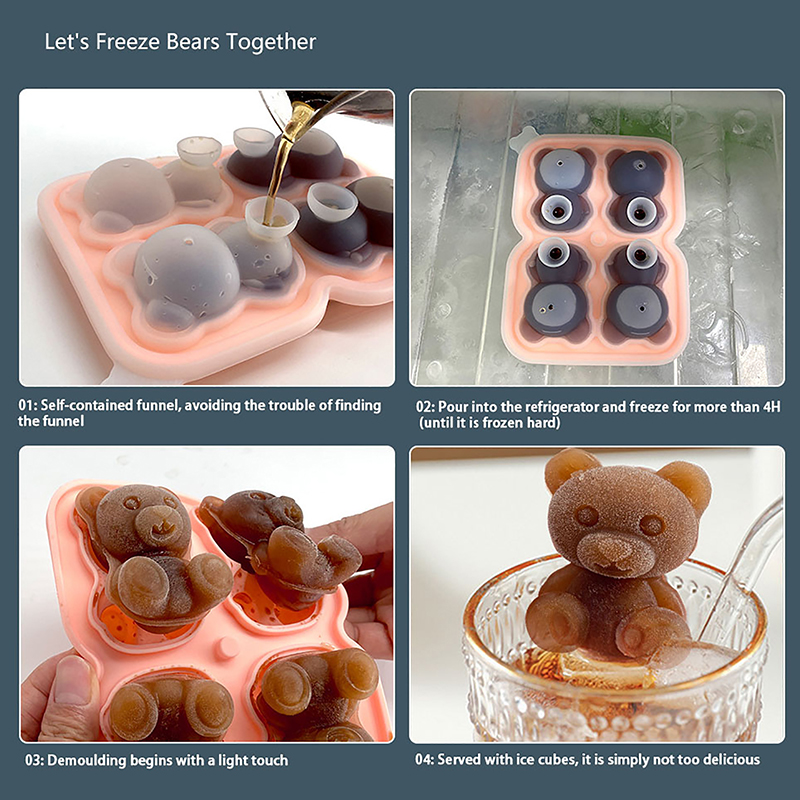 Let's Freeze Bears Together

01: Self-contained funnel, avoiding the trouble of finding the funnel

02: Pour into the refrigerator and freeze for more than 4H (until it is frozen hard)

03: Demoulding begins with a light touch

04: Served with ice cubes, it is simply not too delicious