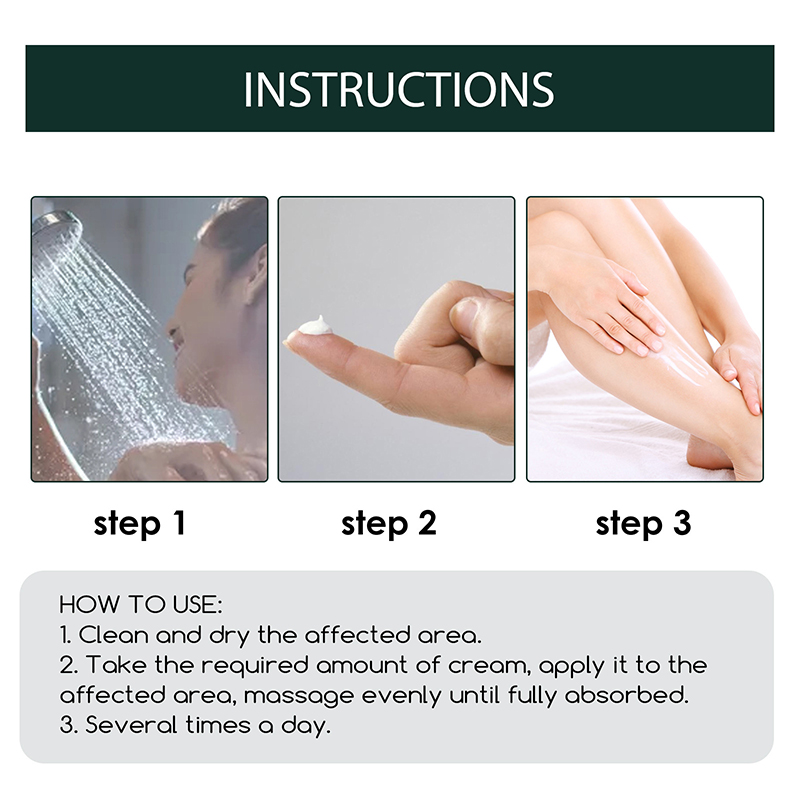 INSTRUCTIONS

step 1

step 2

step 3

HOW TO USE:
1. Clean and dry the affected area.
2. Take the required amount of cream, apply it to the affected area, massage evenly until fully absorbed.
3. Several times a day.