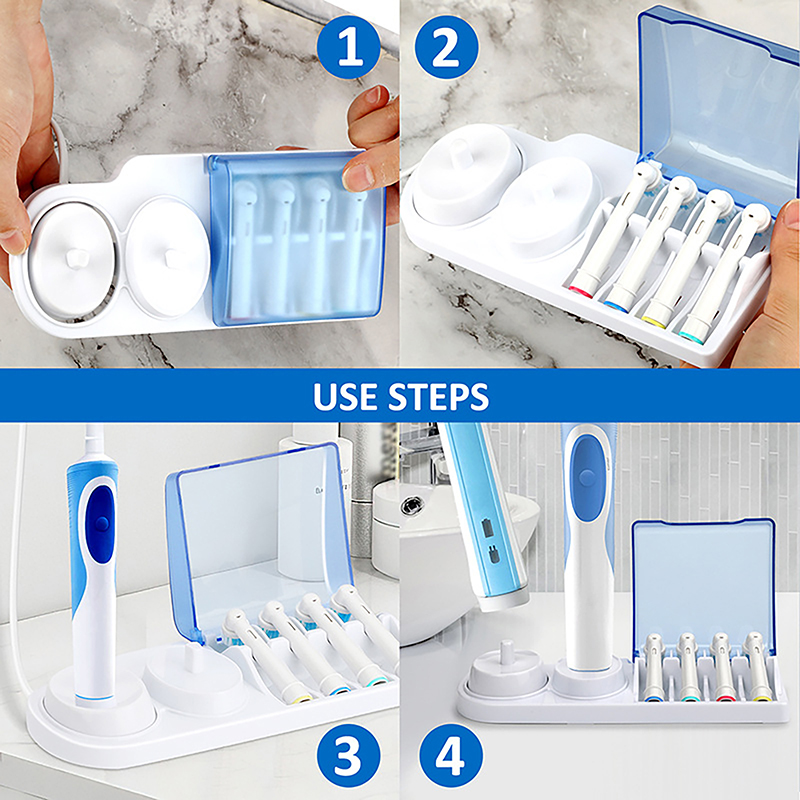 1
2
USE STEPS
3
4