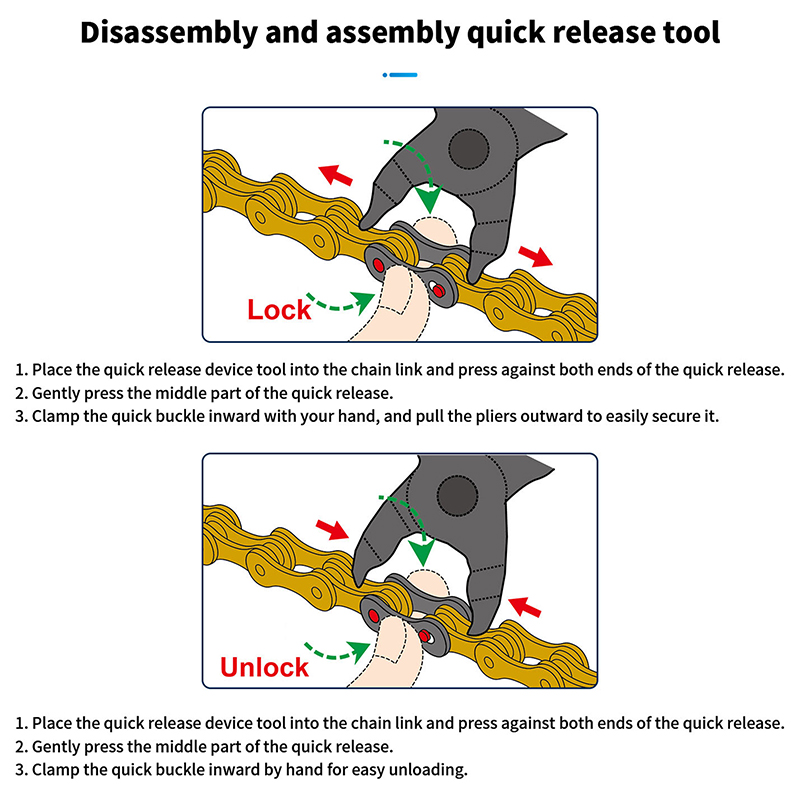 Disassembly and assembly quick release tool

Lock

1. Place the quick release device tool into the chain link and press against both ends of the quick release.
2. Gently press the middle part of the quick release.
3. Clamp the quick buckle inward with your hand, and pull the pliers outward to easily secure it.

Unlock

1. Place the quick release device tool into the chain link and press against both ends of the quick release.
2. Gently press the middle part of the quick release.
3. Clamp the quick buckle inward by hand for easy unloading.