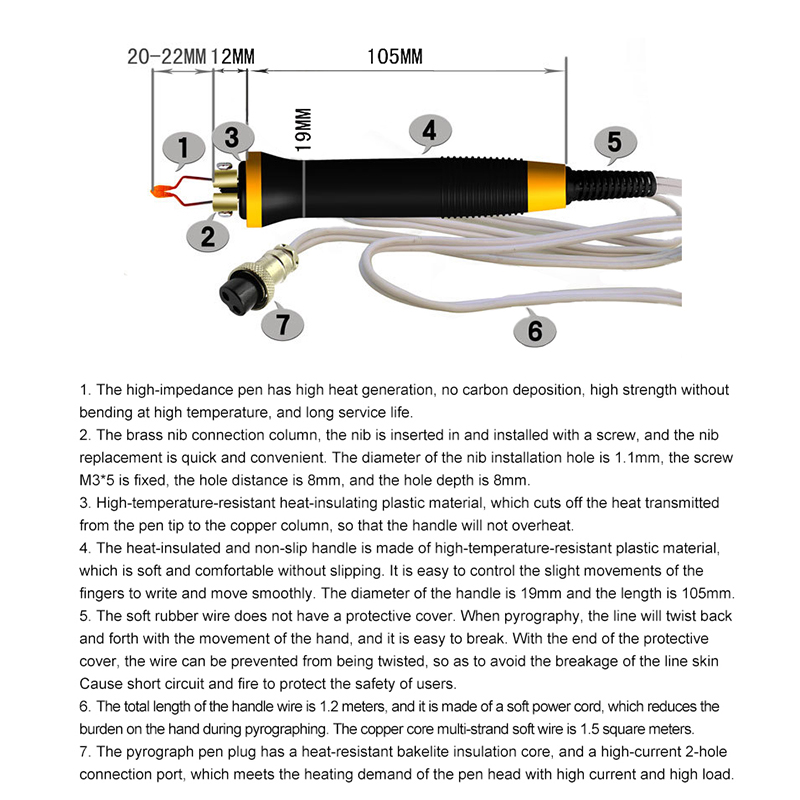 20-22MM 12MM 105MM

19MM

1 2 3 4 5 6 7

1. The high-impedance pen has high heat generation, no carbon deposition, high strength without bending at high temperature, and long service life.

2. The brass nib connection column, the nib is inserted in and installed with a screw, and the nib replacement is quick and convenient. The diameter of the nib installation hole is 1.1mm, the screw M3*5 is fixed, the hole distance is 8mm, and the hole depth is 8mm.

3. High-temperature-resistant heat-insulating plastic material, which cuts off the heat transmitted from the pen tip to the copper column, so that the handle will not overheat.

4. The heat-insulated and non-slip handle is made of high-temperature-resistant plastic material, which is soft and comfortable without slipping. It is easy to control the slight movements of the fingers to write and move smoothly. The diameter of the handle is 19mm and the length is 105mm.

5. The soft rubber wire does not have a protective cover. When pyrography, the line will twist back and forth with the movement of the hand, and it is easy to break. With the end of the protective cover, the wire can be prevented from being twisted, so as to avoid the breakage of the line skin Cause short circuit and fire to protect the safety of users.

6. The total length of the handle wire is 1.2 meters, and it is made of a soft power cord, which reduces the burden on the hand during pyrographing. The copper core multi-strand soft wire is 1.5 square meters.

7. The pyrograph pen plug has a heat-resistant bakelite insulation core, and a high-current 2-hole connection port, which meets the heating demand of the pen head with high current and high load.