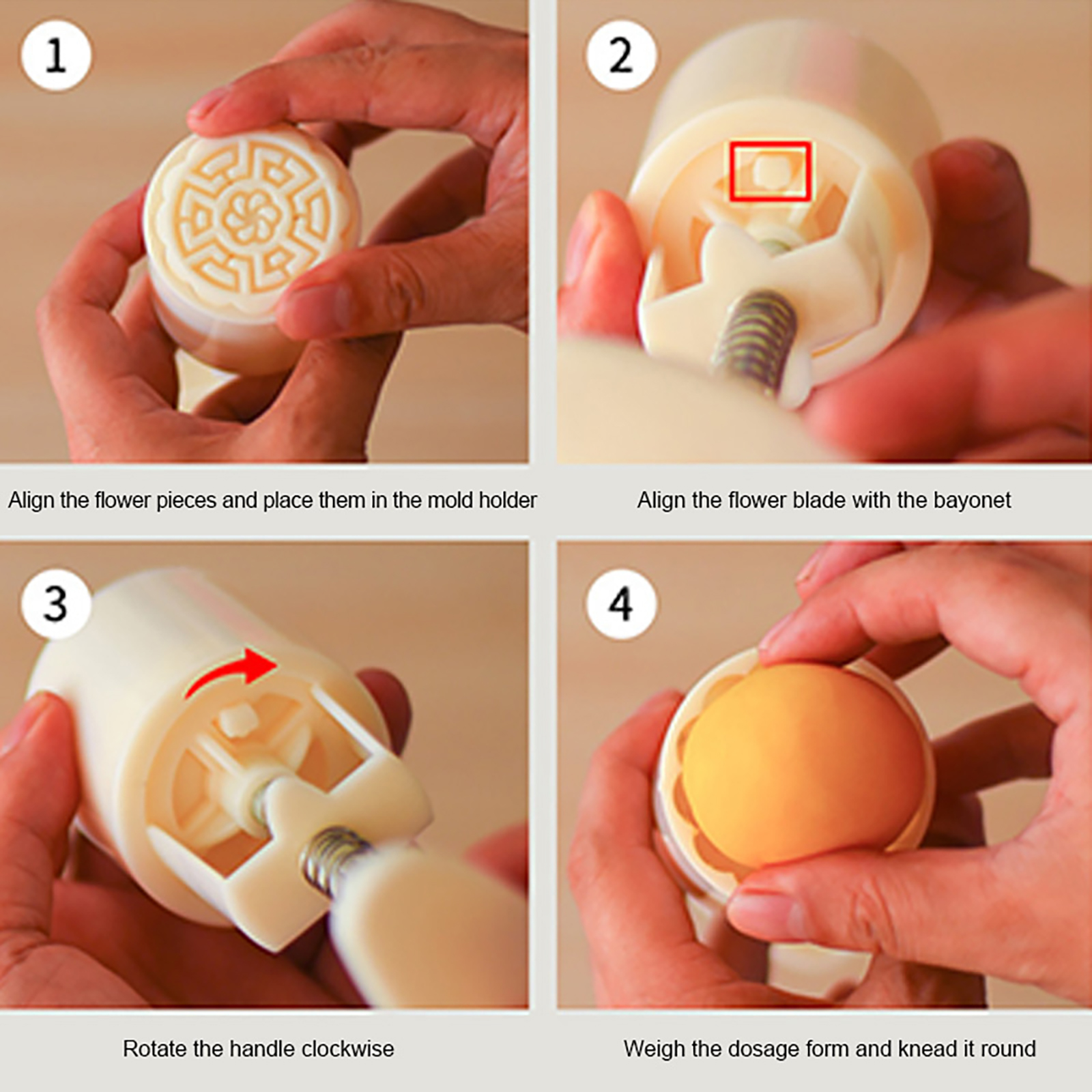 1

Align the flower pieces and place them in the mold holder

2

Align the flower blade with the bayonet

3

Rotate the handle clockwise

4

Weigh the dosage form and knead it round