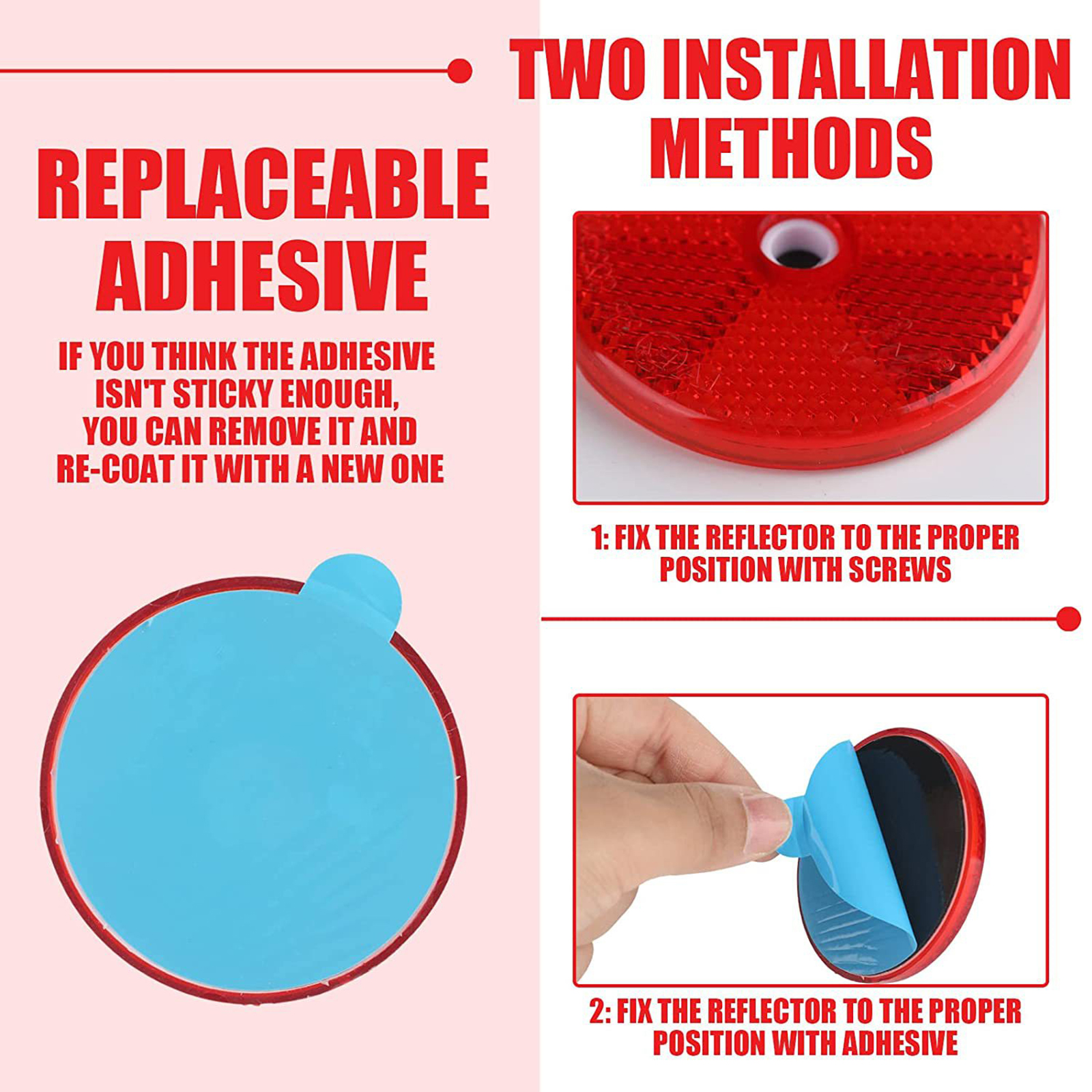 REPLACEABLE ADHESIVE

IF YOU THINK THE ADHESIVE ISN'T STICKY ENOUGH, YOU CAN REMOVE IT AND RE-COAT IT WITH A NEW ONE

TWO INSTALLATION METHODS

1: FIX THE REFLECTOR TO THE PROPER POSITION WITH SCREWS

2: FIX THE REFLECTOR TO THE PROPER POSITION WITH ADHESIVE