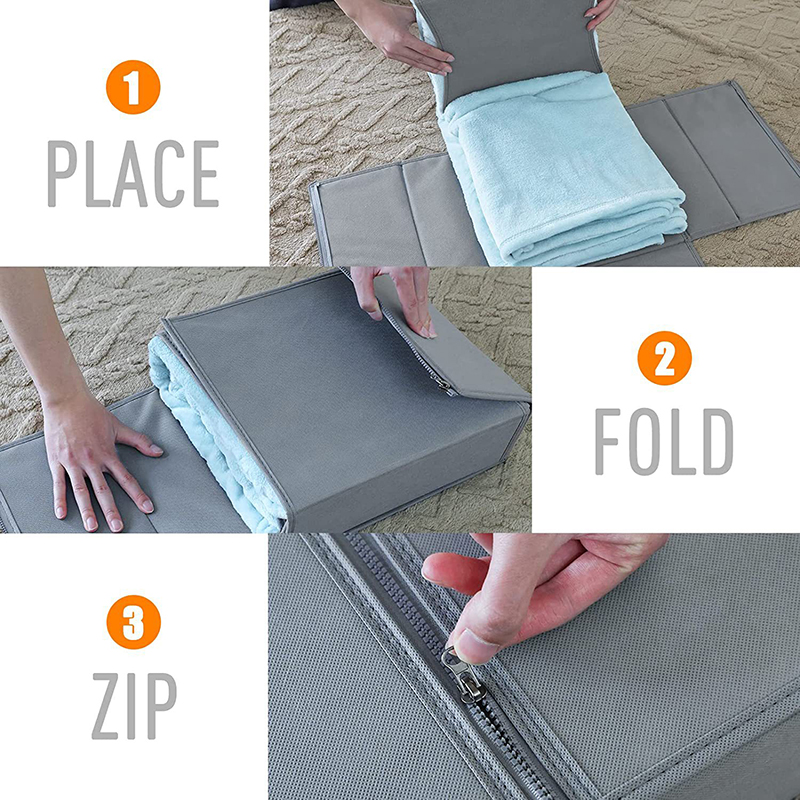 1
PLACE

2
FOLD

3
ZIP