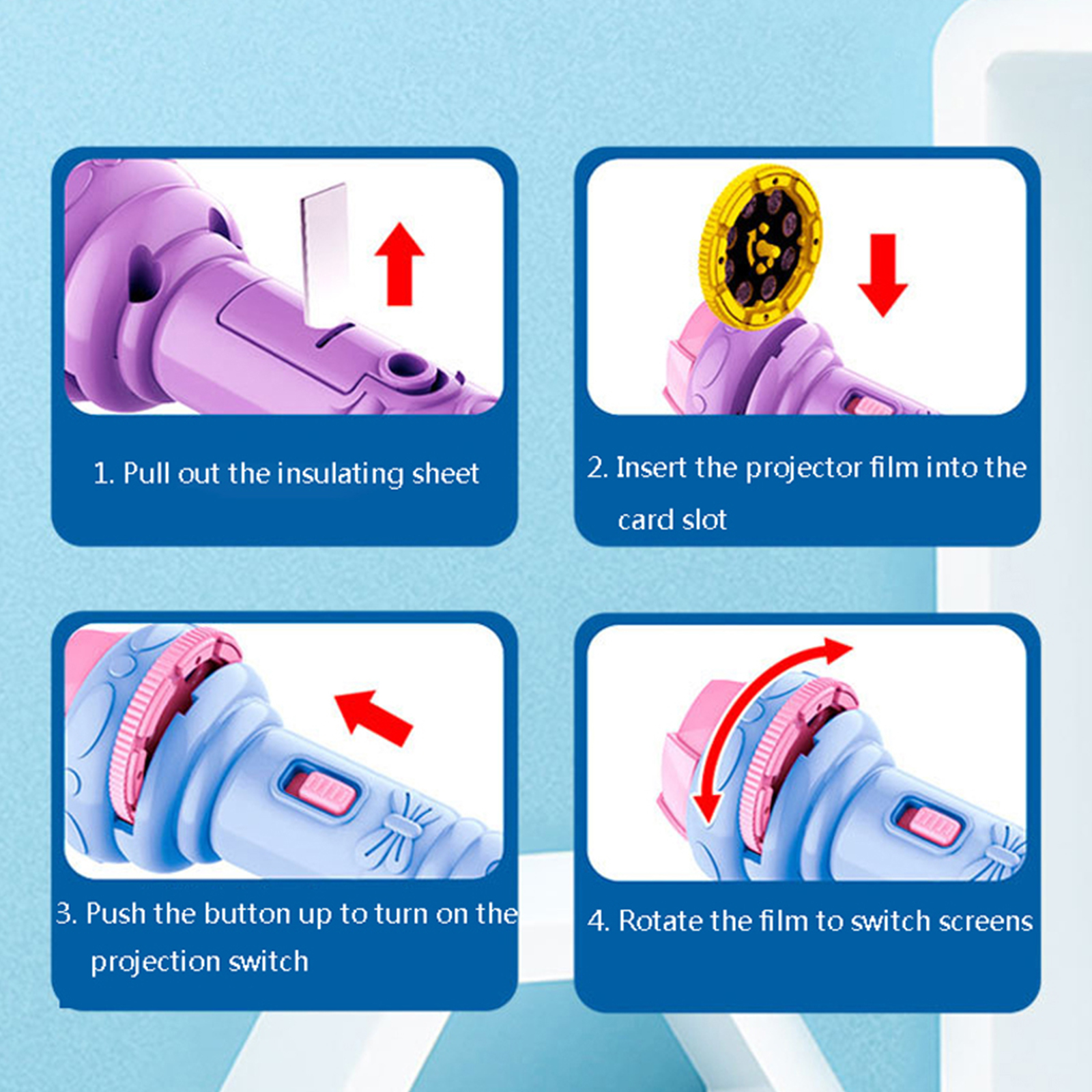 1. Pull out the insulating sheet

2. Insert the projector film into the card slot

3. Push the button up to turn on the projection switch

4. Rotate the film to switch screens