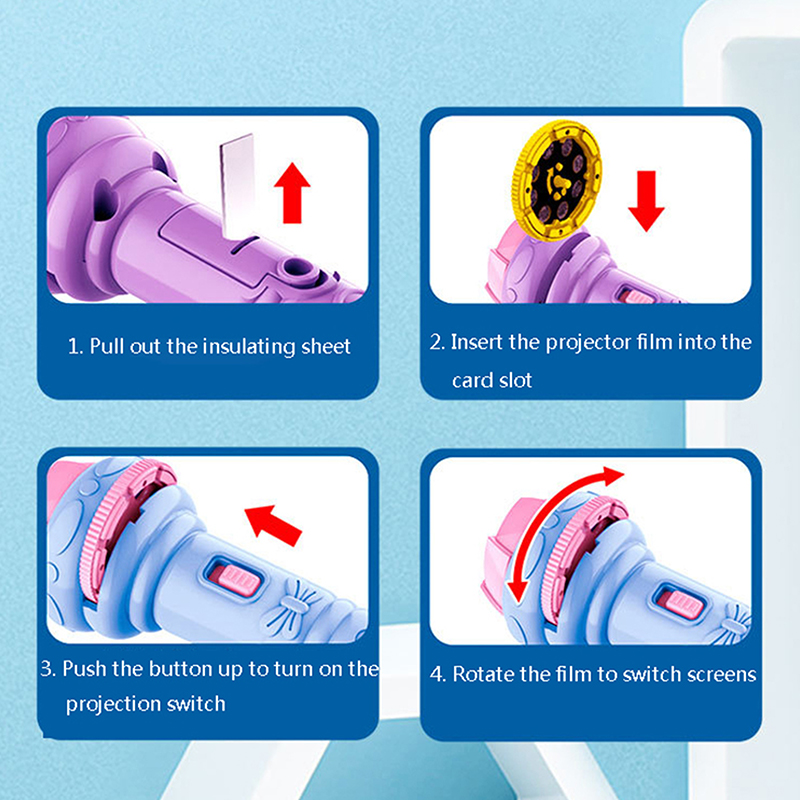 1. Pull out the insulating sheet

2. Insert the projector film into the card slot

3. Push the button up to turn on the projection switch

4. Rotate the film to switch screens