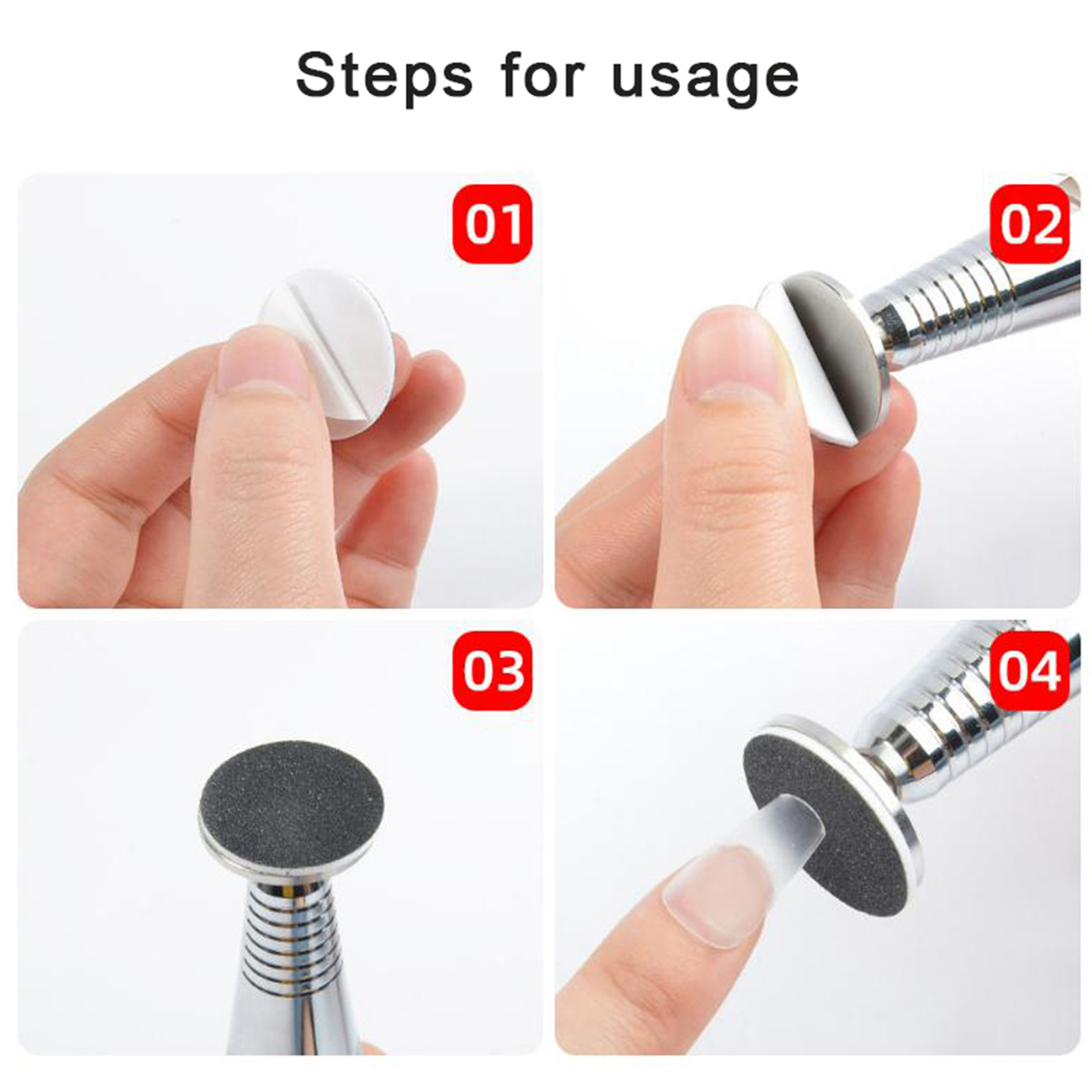 Steps for usage

01

02

03

04