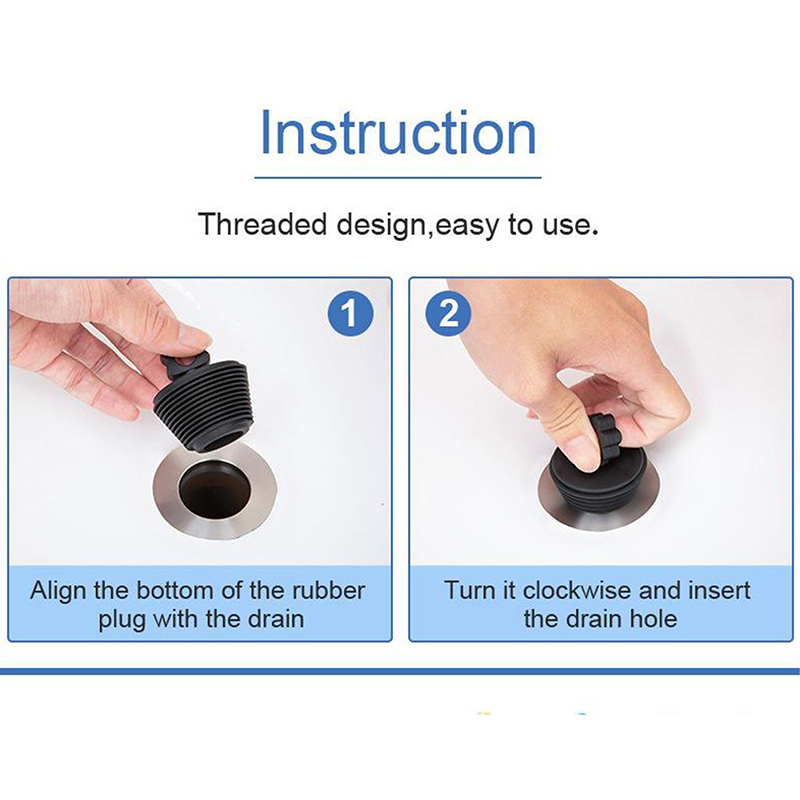 Instruction

Threaded design,easy to use.

1

Align the bottom of the rubber plug with the drain

2

Turn it clockwise and insert the drain hole