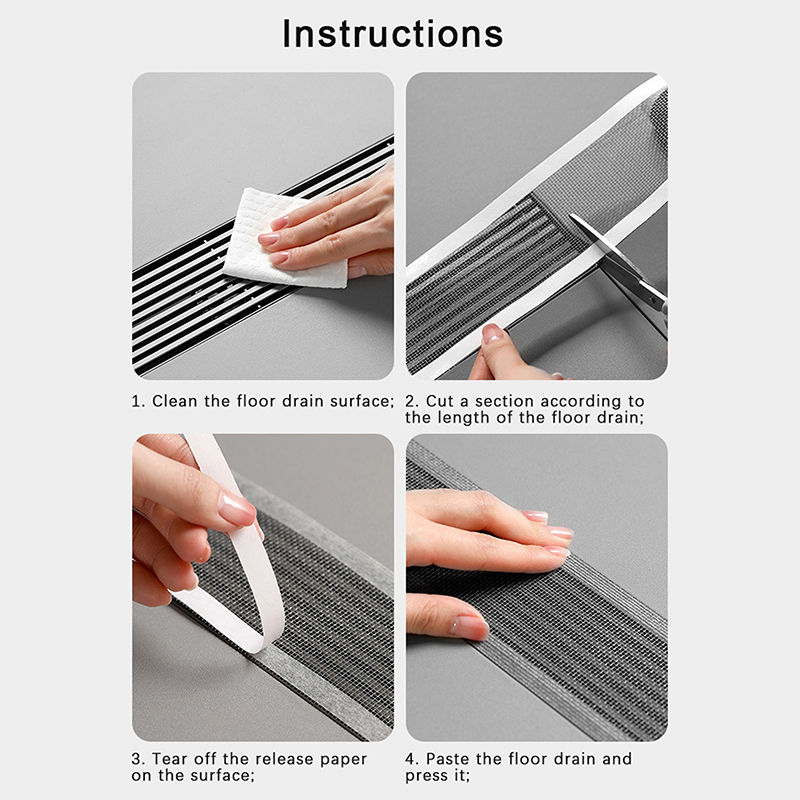 Instructions

1. Clean the floor drain surface;

2. Cut a section according to the length of the floor drain;

3. Tear off the release paper on the surface;

4. Paste the floor drain and press it;