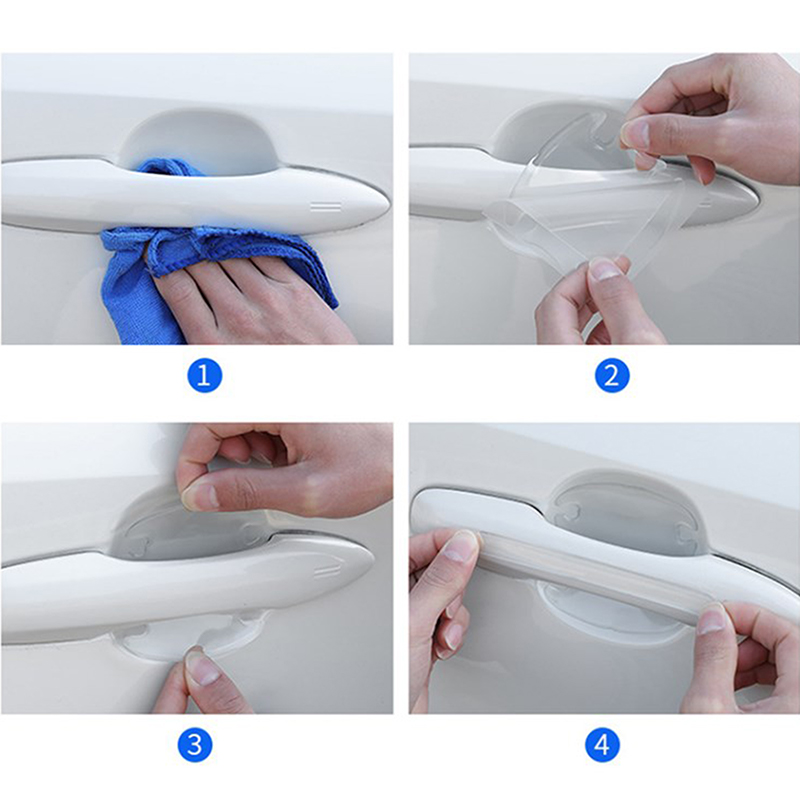 1

2

3

4