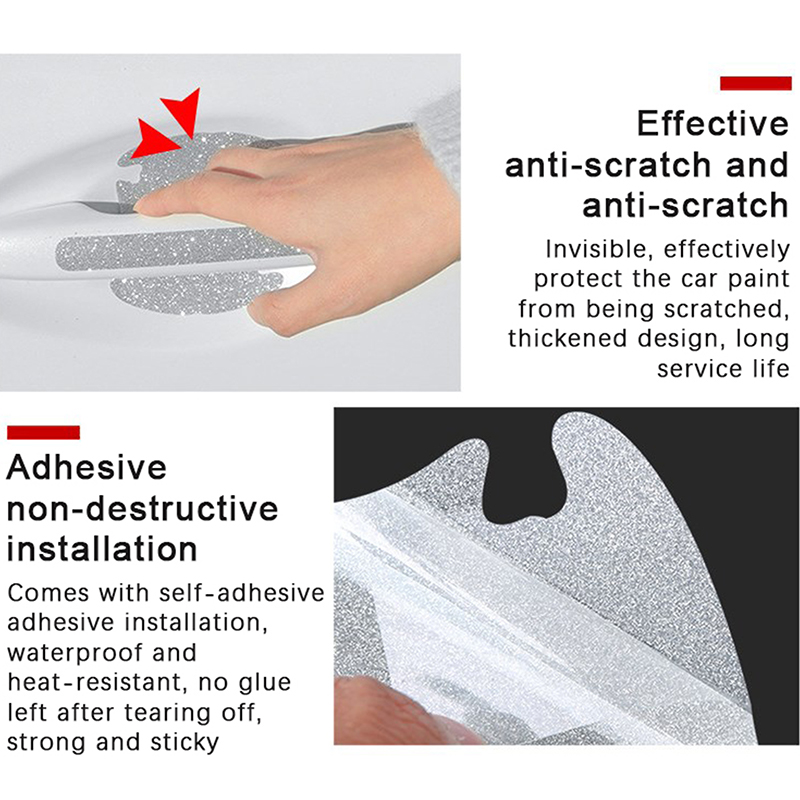 Effective anti-scratch and anti-scratch

Invisible, effectively protect the car paint from being scratched, thickened design, long service life

Adhesive non-destructive installation

Comes with self-adhesive adhesive installation, waterproof and heat-resistant, no glue left after tearing off, strong and sticky