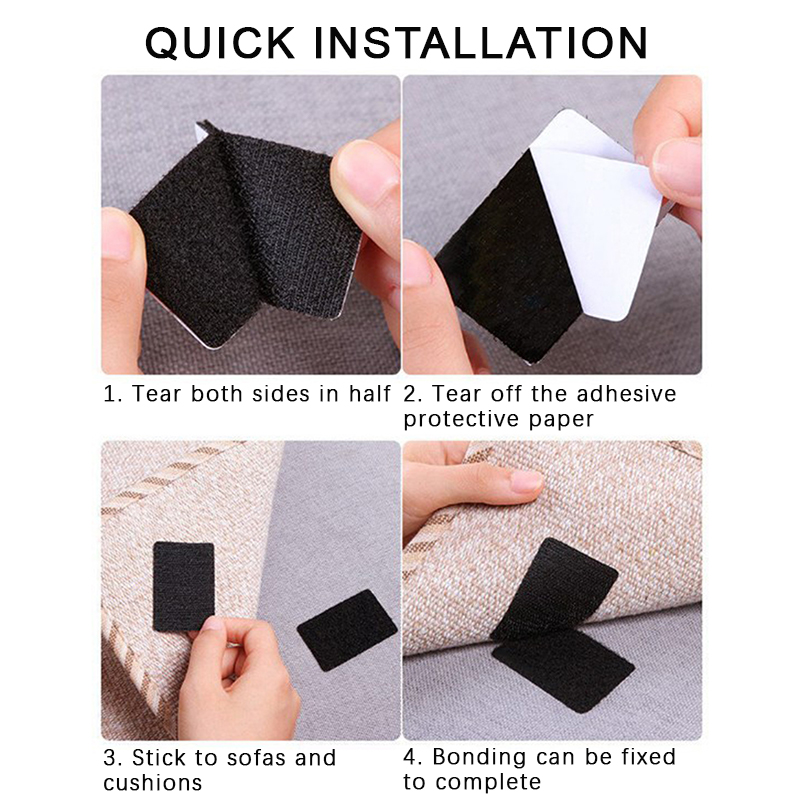 QUICK INSTALLATION

1. Tear both sides in half

2. Tear off the adhesive protective paper

3. Stick to sofas and cushions

4. Bonding can be fixed to complete