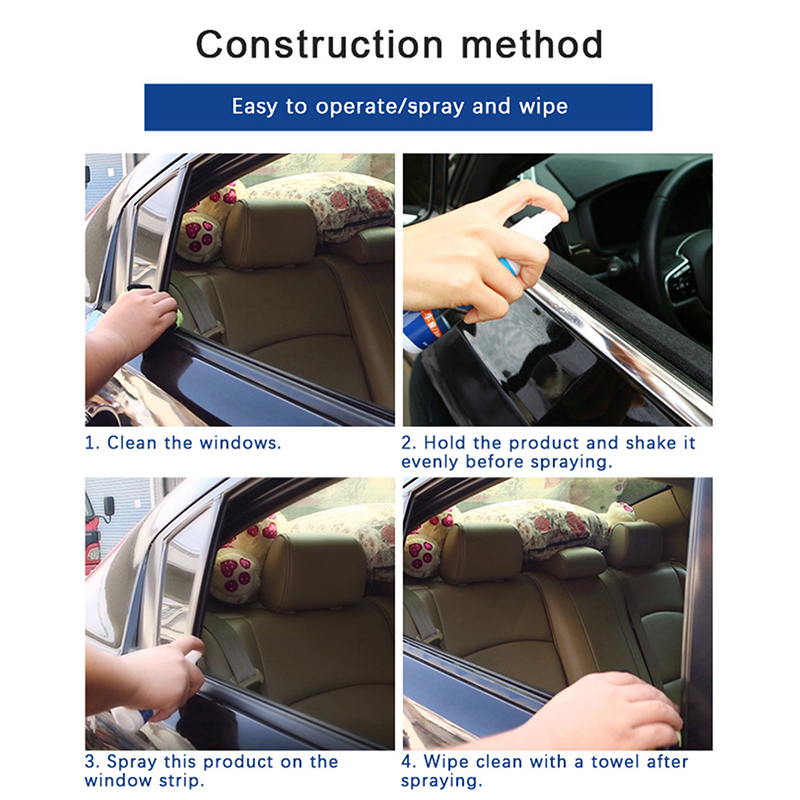 Construction method

Easy to operate/spray and wipe

1. Clean the windows.

2. Hold the product and shake it evenly before spraying.

3. Spray this product on the window strip.

4. Wipe clean with a towel after spraying.