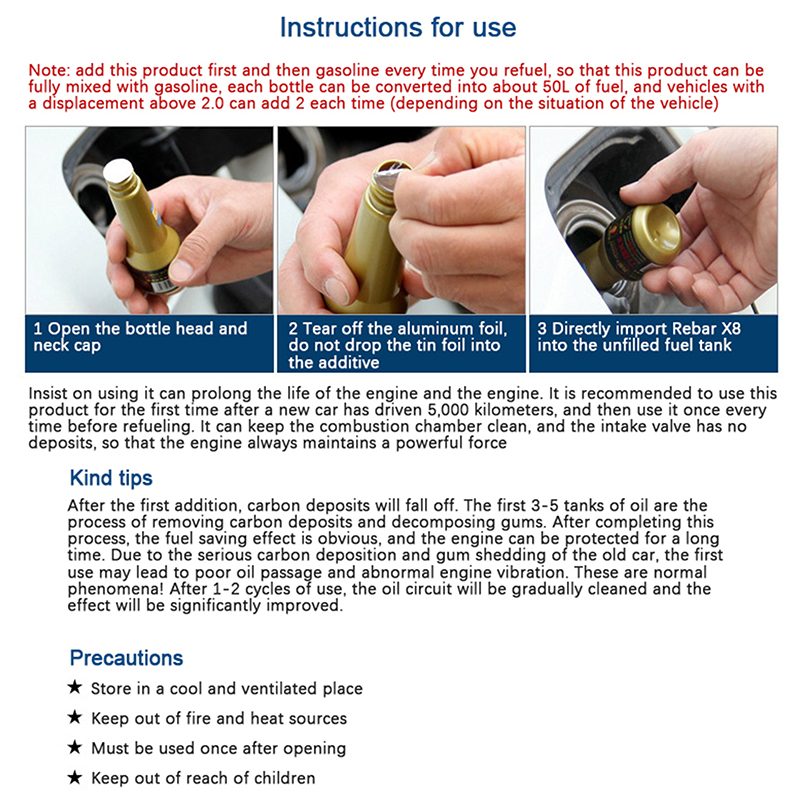 Instructions for use

Note: add this product first and then gasoline every time you refuel, so that this product can be fully mixed with gasoline, each bottle can be converted into about 50L of fuel, and vehicles with a displacement above 2.0 can add 2 each time (depending on the situation of the vehicle)

1 Open the bottle head and neck cap

2 Tear off the aluminum foil, do not drop the tin foil into the additive

3 Directly import Rebar X8 into the unfilled fuel tank

Insist on using it can prolong the life of the engine and the engine. It is recommended to use this product for the first time after a new car has driven 5,000 kilometers, and then use it once every time before refueling. It can keep the combustion chamber clean, and the intake valve has no deposits, so that the engine always maintains a powerful force

Kind tips

After the first addition, carbon deposits will fall off. The first 3-5 tanks of oil are the process of removing carbon deposits and decomposing gums. After completing this process, the fuel saving effect is obvious, and the engine can be protected for a long time. Due to the serious carbon deposition and gum shedding of the old car, the first use may lead to poor oil passage and abnormal engine vibration. These are normal phenomena! After 1-2 cycles of use, the oil circuit will be gradually cleaned and the effect will be significantly improved.

Precautions

★ Store in a cool and ventilated place

★ Keep out of fire and heat sources

★ Must be used once after opening

★ Keep out of reach of children