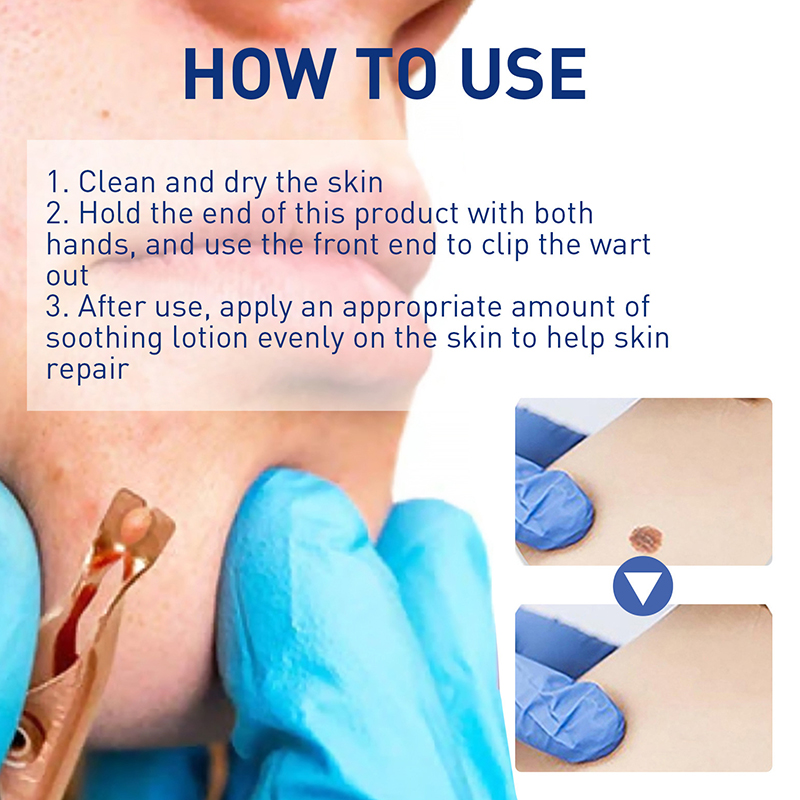 HOW TO USE

1. Clean and dry the skin
2. Hold the end of this product with both hands, and use the front end to clip the wart out
3. After use, apply an appropriate amount of soothing lotion evenly on the skin to help skin repair