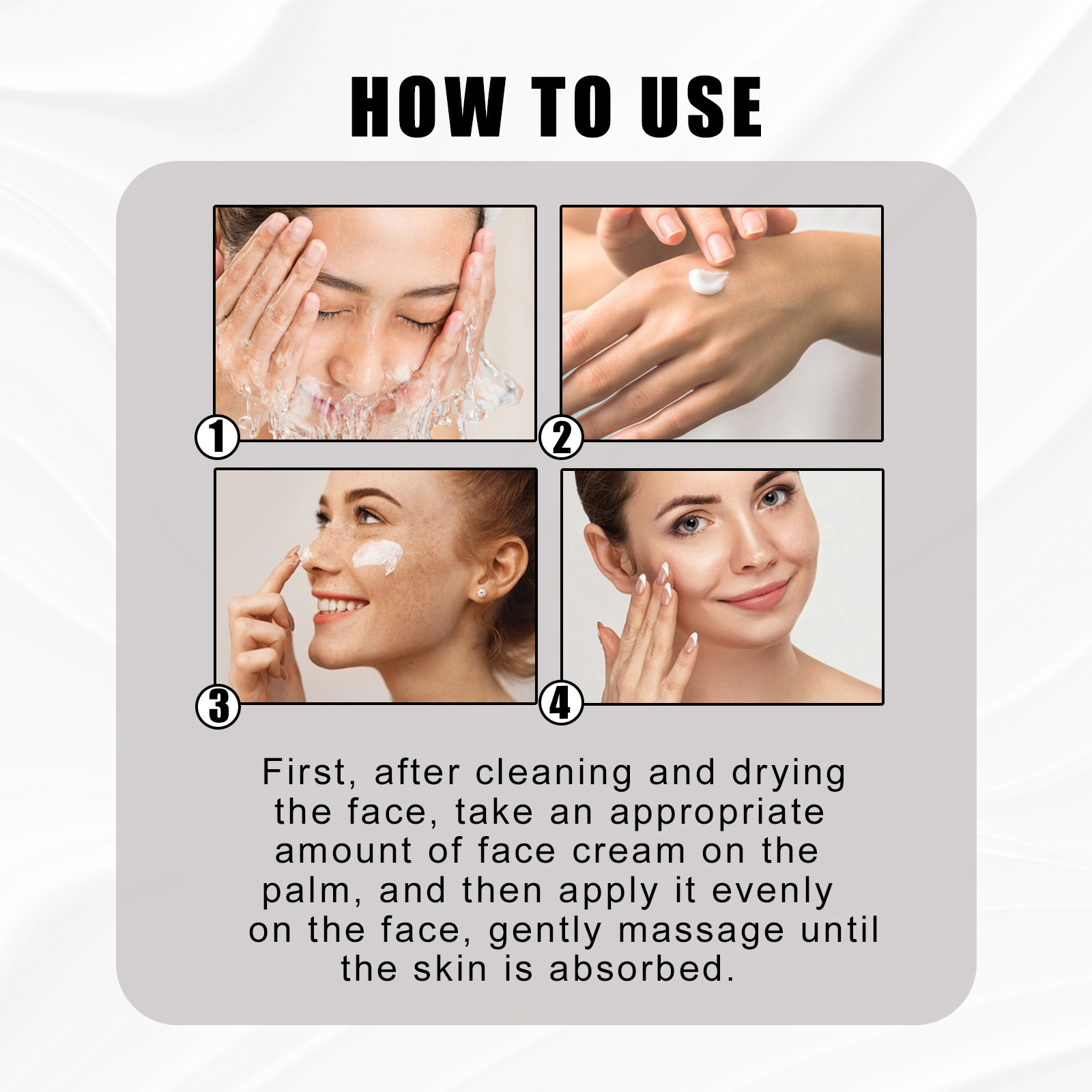 HOW TO USE

1
2
3
4

First, after cleaning and drying the face, take an appropriate amount of face cream on the palm, and then apply it evenly on the face, gently massage until the skin is absorbed.